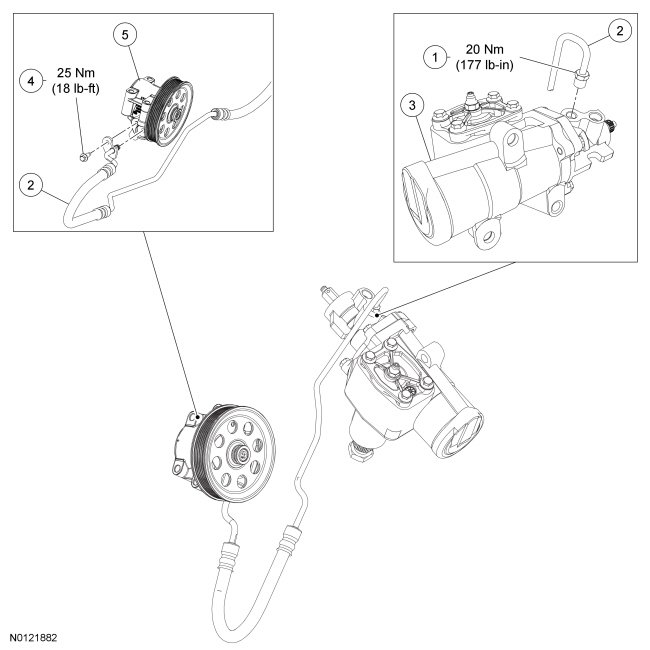 5

4 25 Nm (18 lb-ft)

2

1 20 Nm (177 lb-in)

2

3

N0121882