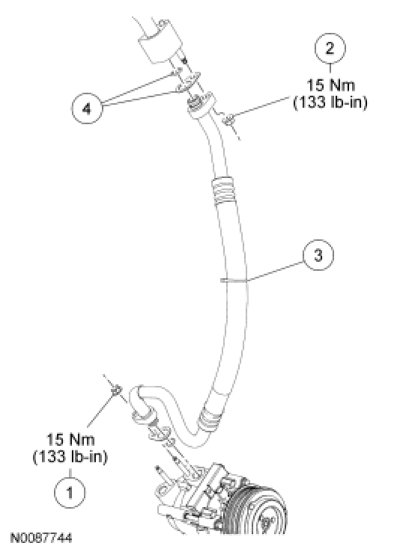 2
15 Nm
(133 lb-in)

4

3

15 Nm
(133 lb-in)

1

N0087744