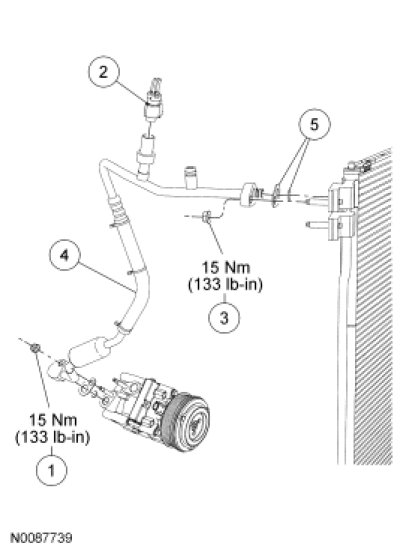 2

5

4

15 Nm
(133 lb-in)

3

15 Nm
(133 lb-in)

1

N0087739