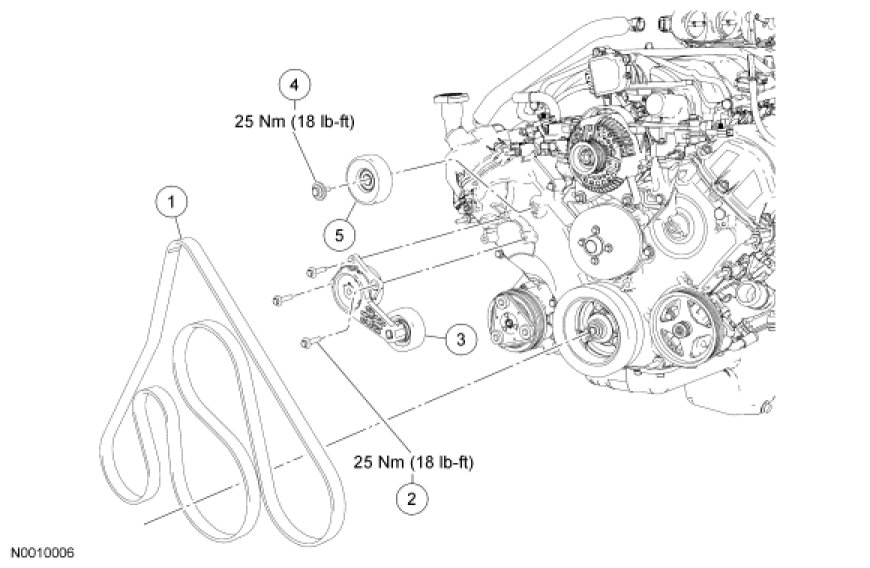 4
25 Nm (18 lb-ft)
1
5
3
25 Nm (18 lb-ft)
2
N0010006