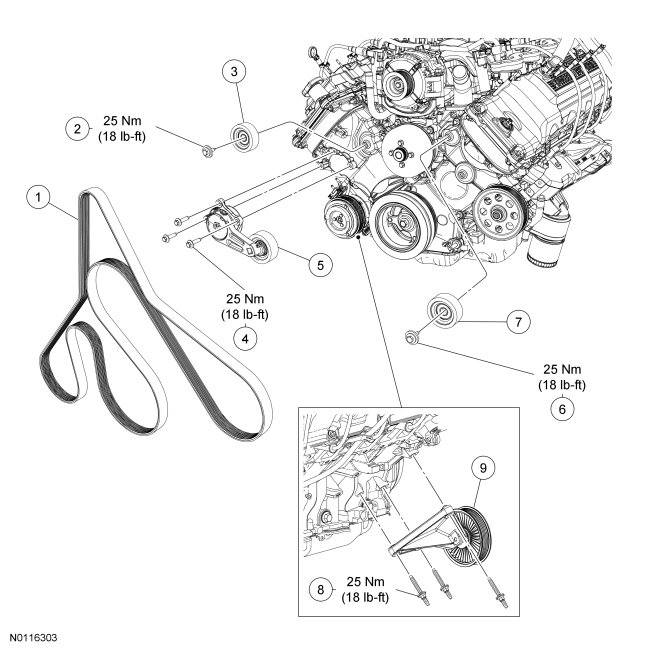 3

2 25 Nm (18 lb-ft)

1

5

25 Nm (18 lb-ft)

4

7

25 Nm (18 lb-ft)

6

9

8 25 Nm (18 lb-ft)

N0116303