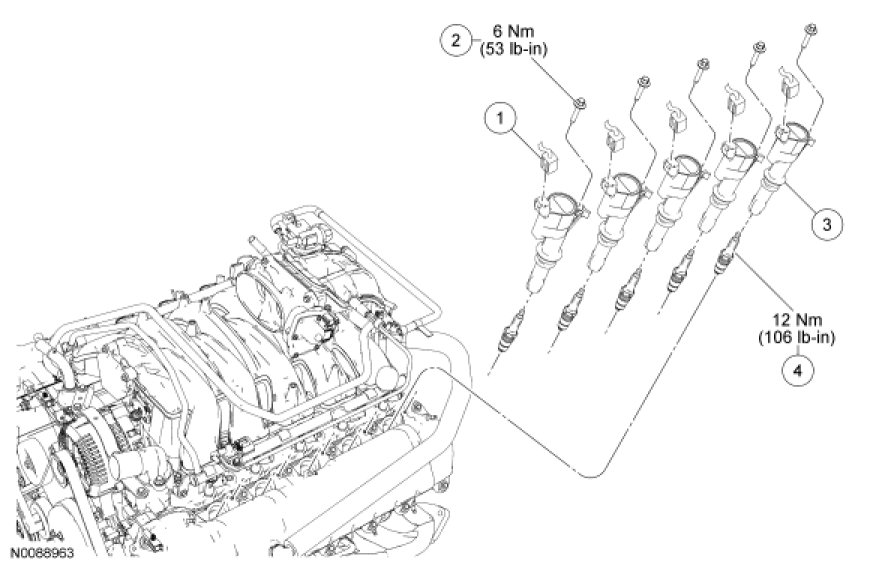 2
6 Nm
(53 lb-in)

1

3

12 Nm
(106 lb-in)
4

N0088963