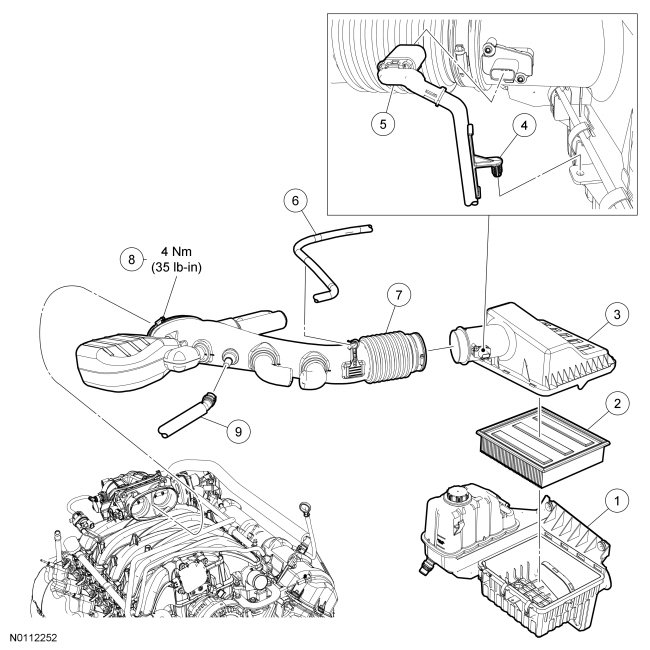 5
4
6
8
4 Nm
(35 lb-in)
7
3
2
9
1
N0112252