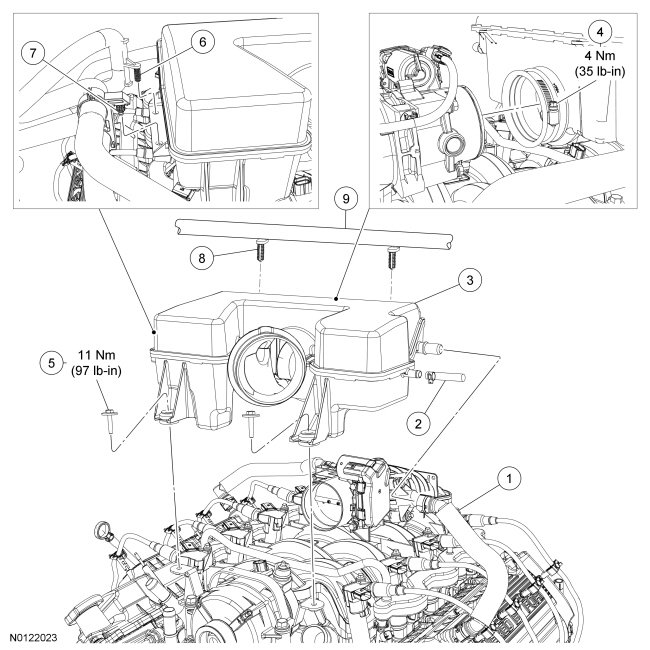 7
6
4
4 Nm
(35 lb-in)
9
8
3
5
11 Nm
(97 lb-in)
2
1
N0122023