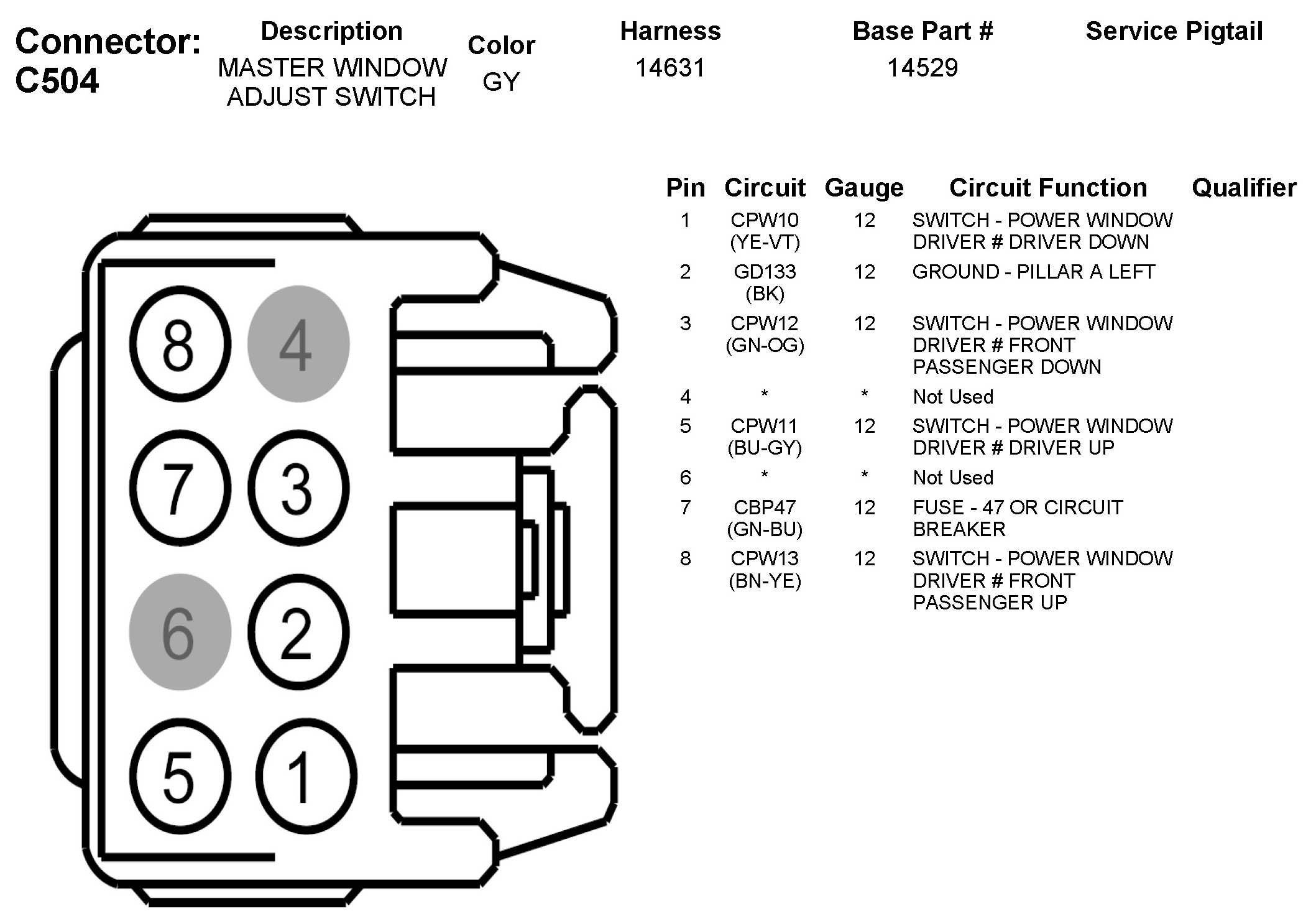 Connector: C504

| Description | Color | Harness | Base Part # | Service Pigtail |
|---|---|---|---|---|
| MASTER WINDOW ADJUST SWITCH | GY | 14631 | 14529 | |

8 4 7 3 6 2 5 1

| Pin | Circuit | Gauge | Circuit Function | Qualifier |
|---|---|---|---|---|
| 1 | CPW10 (YE-VT) | 12 | SWITCH - POWER WINDOW DRIVER # DRIVER DOWN | |
| 2 | GD133 (BK) | 12 | GROUND - PILLAR A LEFT | |
| 3 | CPW12 (GN-OG) | 12 | SWITCH - POWER WINDOW DRIVER # FRONT PASSENGER DOWN | |
| 4 | * | * | Not Used | |
| 5 | CPW11 (BU-GY) | 12 | SWITCH - POWER WINDOW DRIVER # DRIVER UP | |
| 6 | * | * | Not Used | |
| 7 | CBP47 (GN-BU) | 12 | FUSE - 47 OR CIRCUIT BREAKER | |
| 8 | CPW13 (BN-YE) | 12 | SWITCH - POWER WINDOW DRIVER # FRONT PASSENGER UP | |