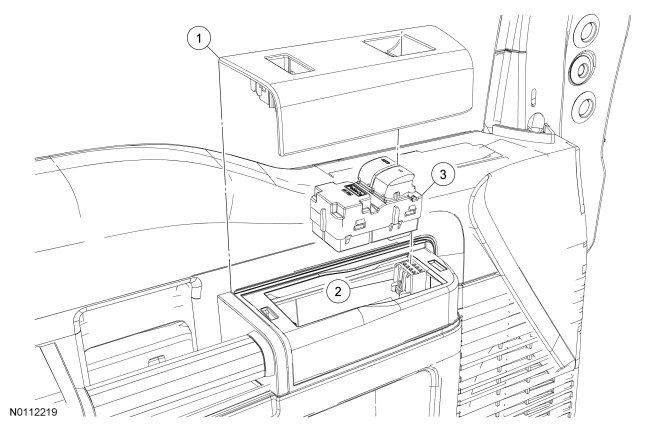 1
3
2
N0112219