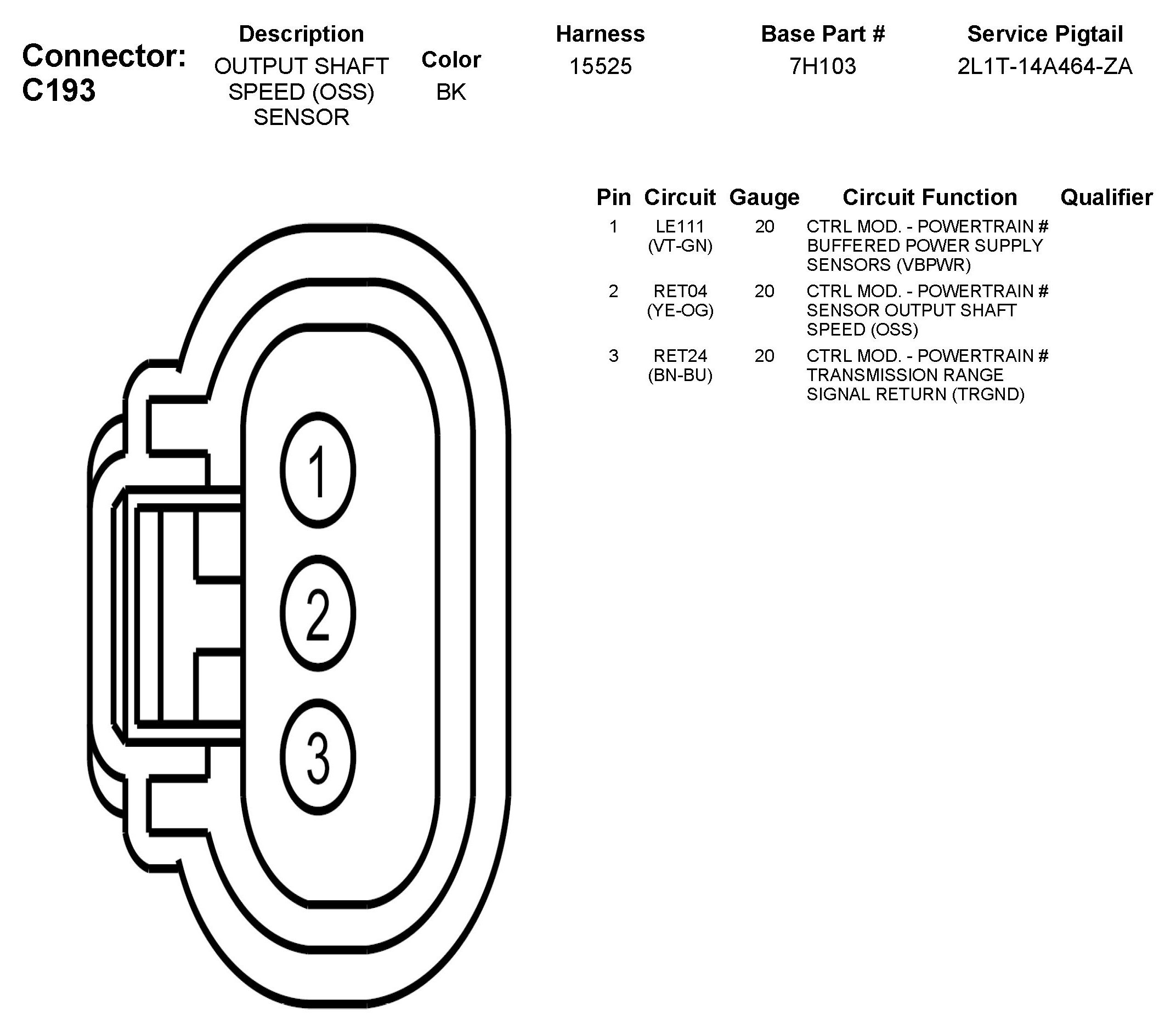 Connector: C193

| Description | Color | Harness | Base Part # | Service Pigtail |
|---|---|---|---|---|
| OUTPUT SHAFT SPEED (OSS) SENSOR | BK | 15525 | 7H103 | 2L1T-14A464-ZA |

| Pin | Circuit | Gauge | Circuit Function | Qualifier |
|---|---|---|---|---|
| 1 | LE111 (VT-GN) | 20 | CTRL MOD. - POWERTRAIN # BUFFERED POWER SUPPLY SENSORS (VBPWR) | |
| 2 | RET04 (YE-OG) | 20 | CTRL MOD. - POWERTRAIN # SENSOR OUTPUT SHAFT SPEED (OSS) | |
| 3 | RET24 (BN-BU) | 20 | CTRL MOD. - POWERTRAIN # TRANSMISSION RANGE SIGNAL RETURN (TRGND) | |

1
2
3