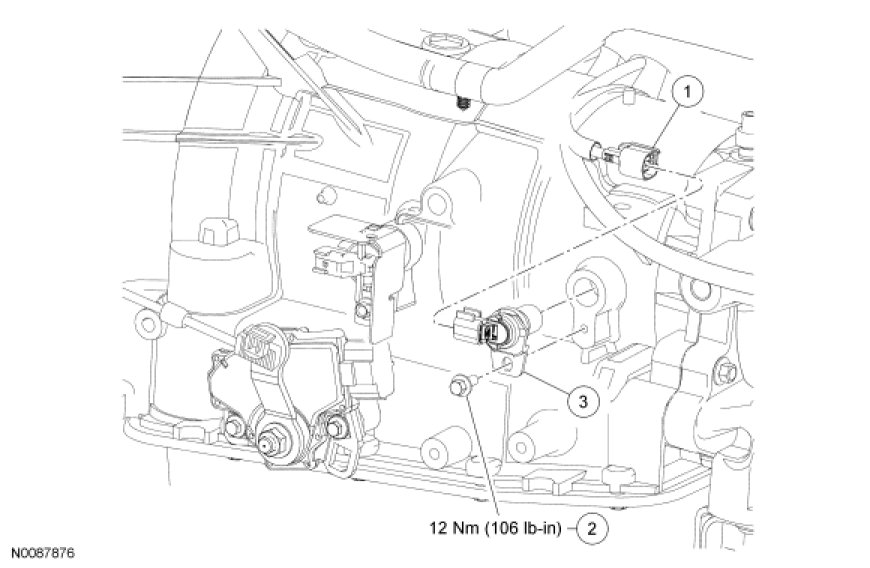 1

3

12 Nm (106 lb-in)

2

N0087876