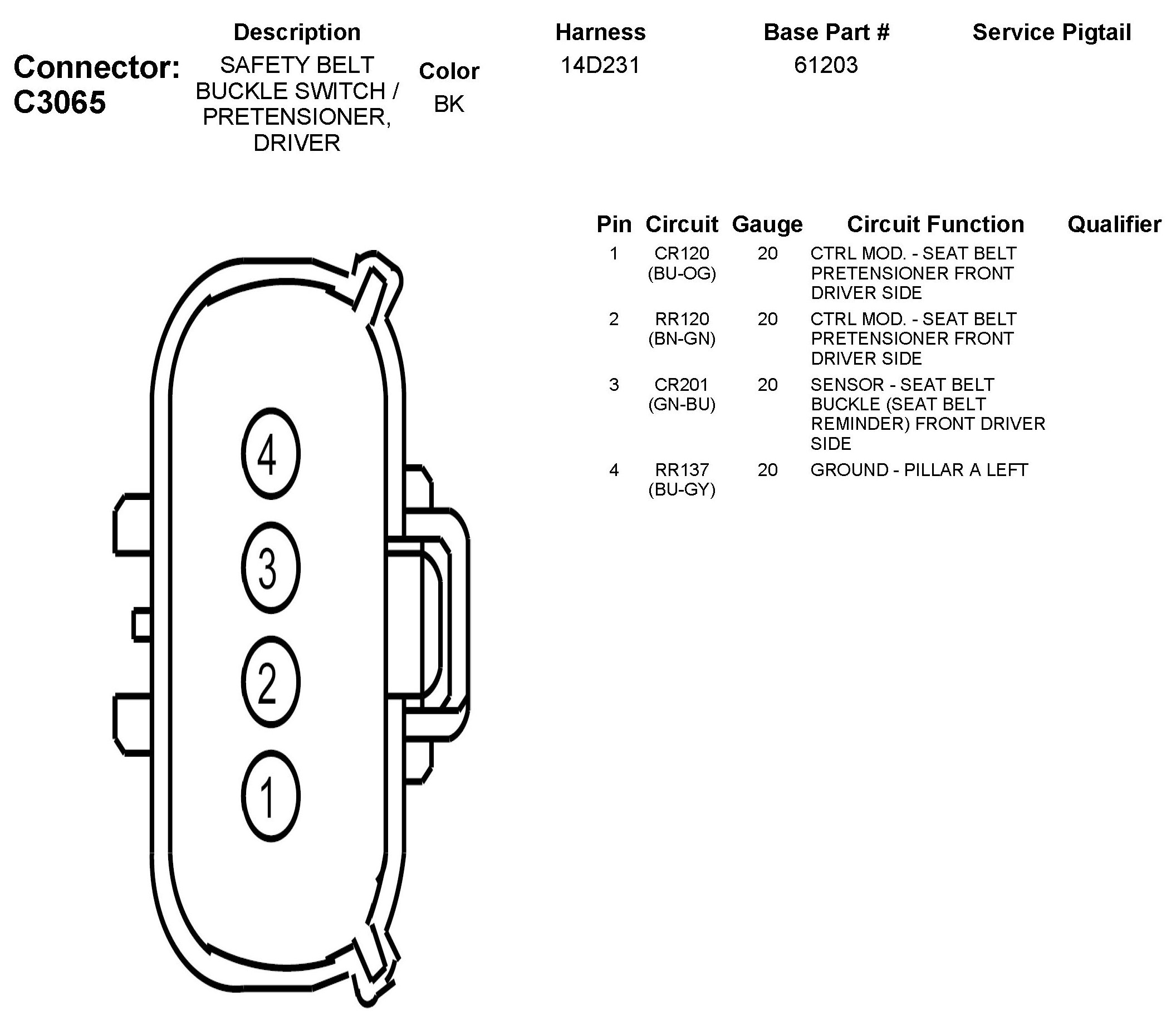 Connector: C3065

| Description | Color | Harness | Base Part # | Service Pigtail |
|---|---|---|---|---|
| SAFETY BELT BUCKLE SWITCH / PRETENSIONER, DRIVER | BK | 14D231 | 61203 | |

| Pin | Circuit | Gauge | Circuit Function | Qualifier |
|---|---|---|---|---|
| 1 | CR120 (BU-OG) | 20 | CTRL MOD. - SEAT BELT PRETENSIONER FRONT DRIVER SIDE | |
| 2 | RR120 (BN-GN) | 20 | CTRL MOD. - SEAT BELT PRETENSIONER FRONT DRIVER SIDE | |
| 3 | CR201 (GN-BU) | 20 | SENSOR - SEAT BELT BUCKLE (SEAT BELT REMINDER) FRONT DRIVER SIDE | |
| 4 | RR137 (BU-GY) | 20 | GROUND - PILLAR A LEFT | |

4
3
2
1