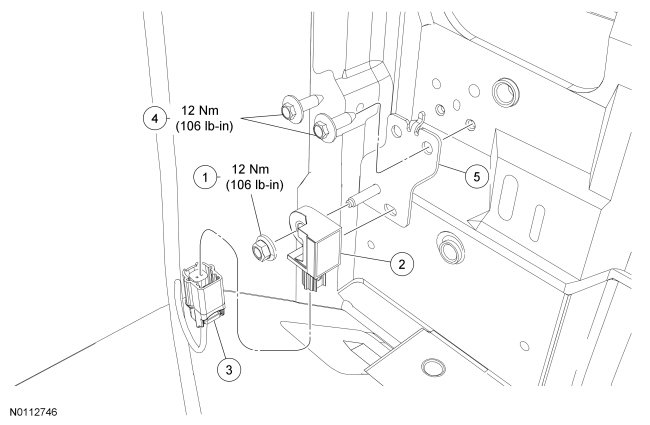 4
12 Nm
(106 lb-in)

1
12 Nm
(106 lb-in)

5

2

3

N0112746