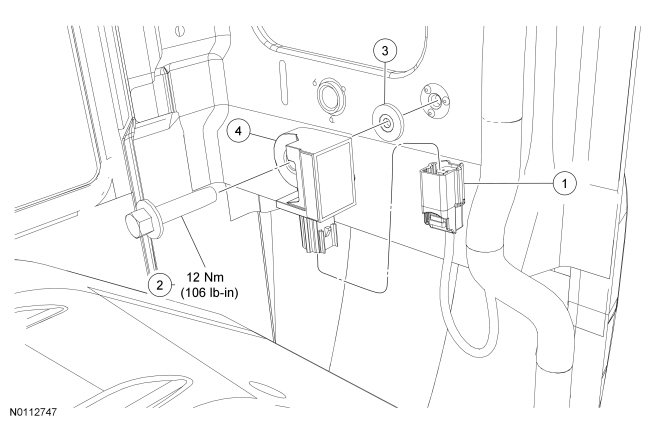 3

4

1

2

12 Nm
(106 lb-in)

N0112747