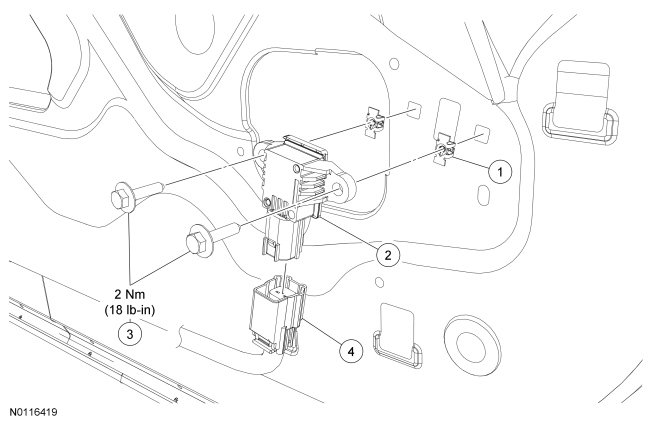 1

2

2 Nm
(18 lb-in)

3

4

N0116419