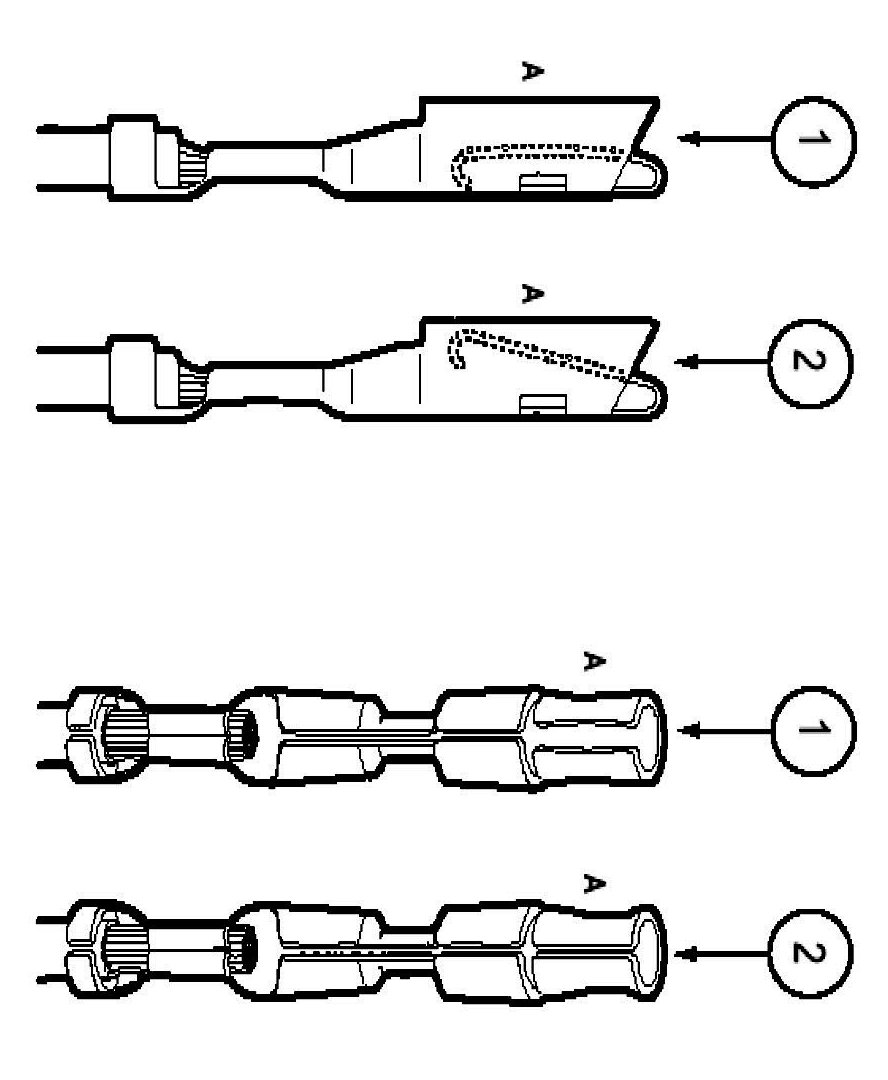 A
1
A
2
A
1
A
2