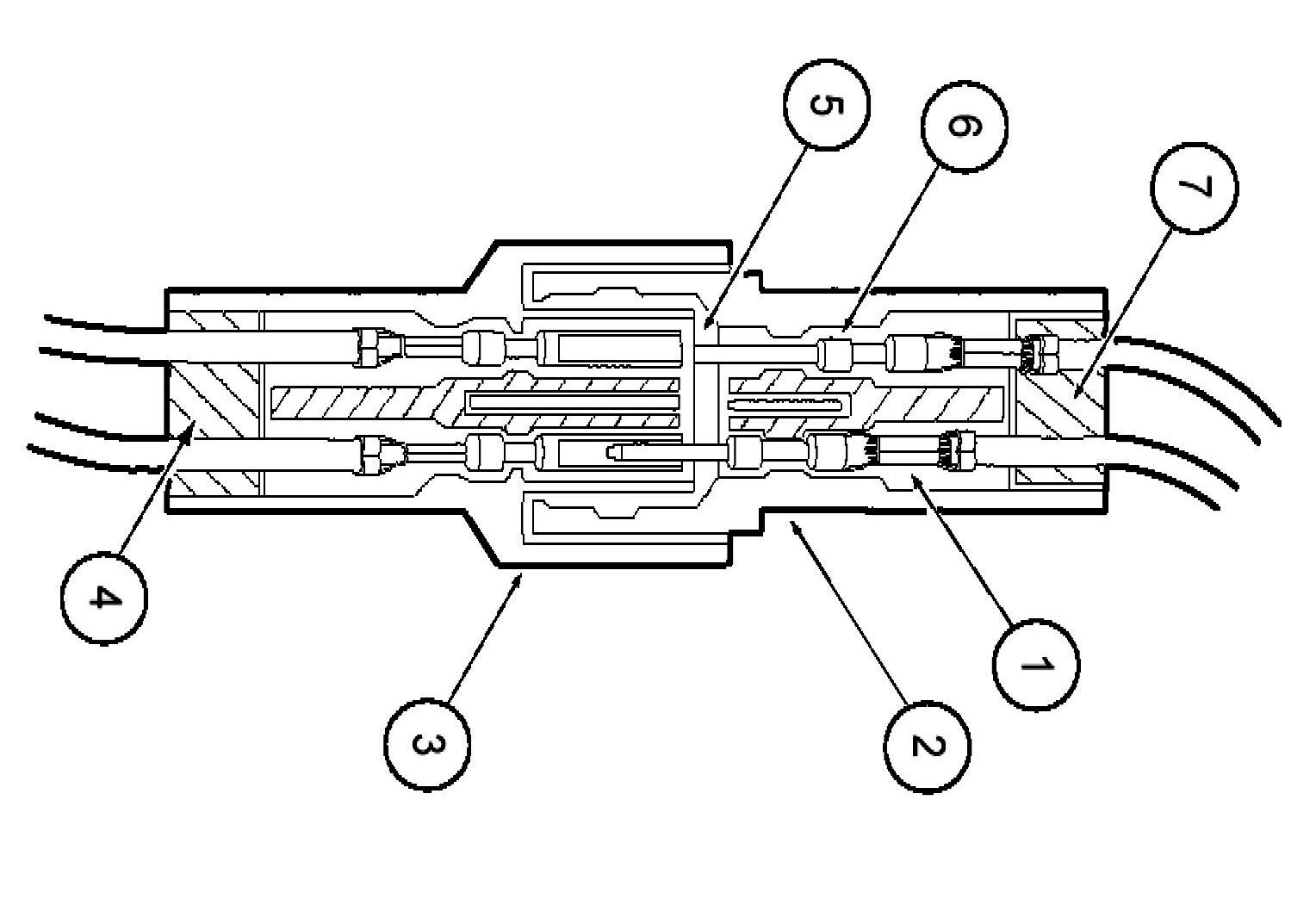 5
6
7
4
3
2
1