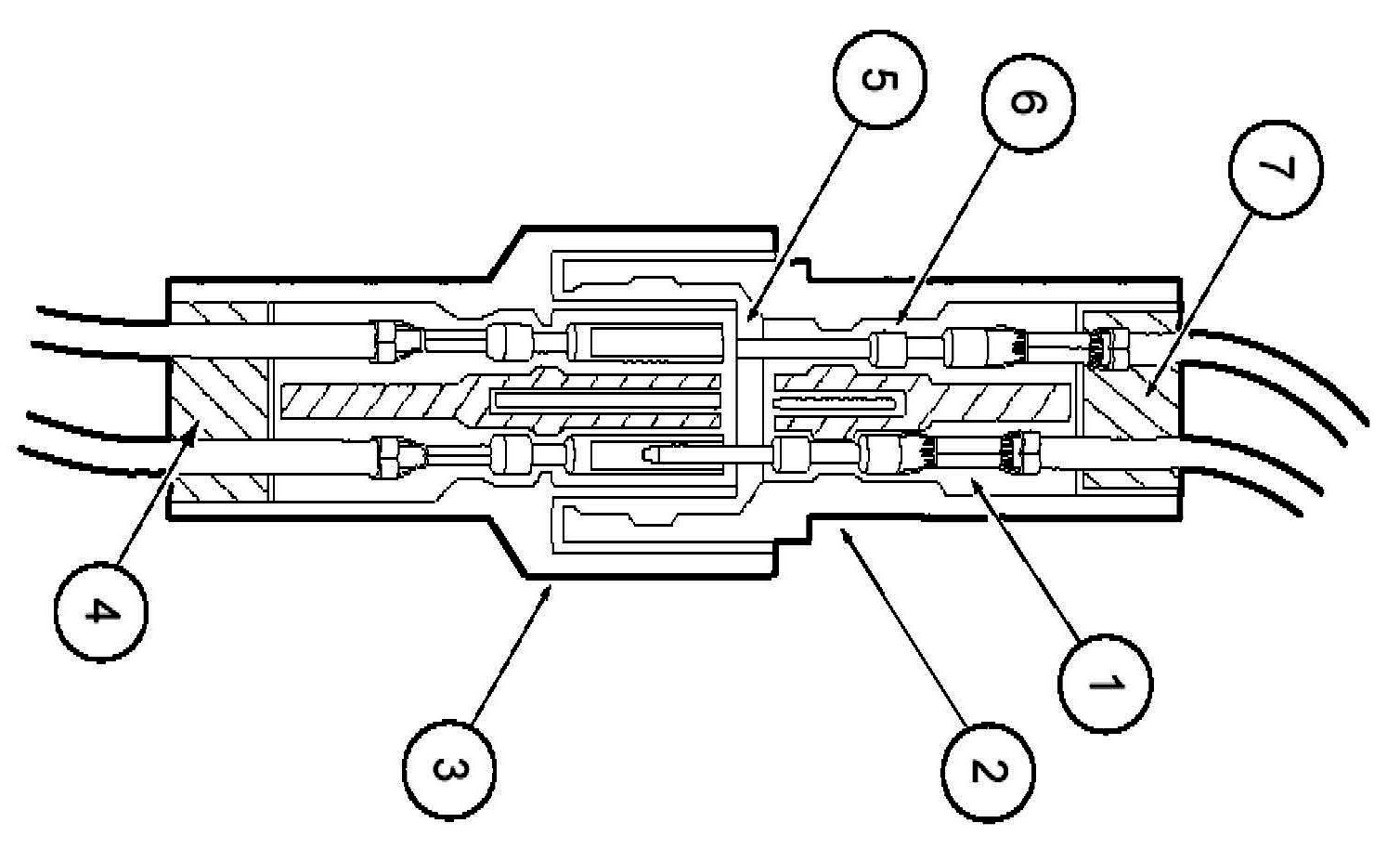 5
6
7
4
3
2
1