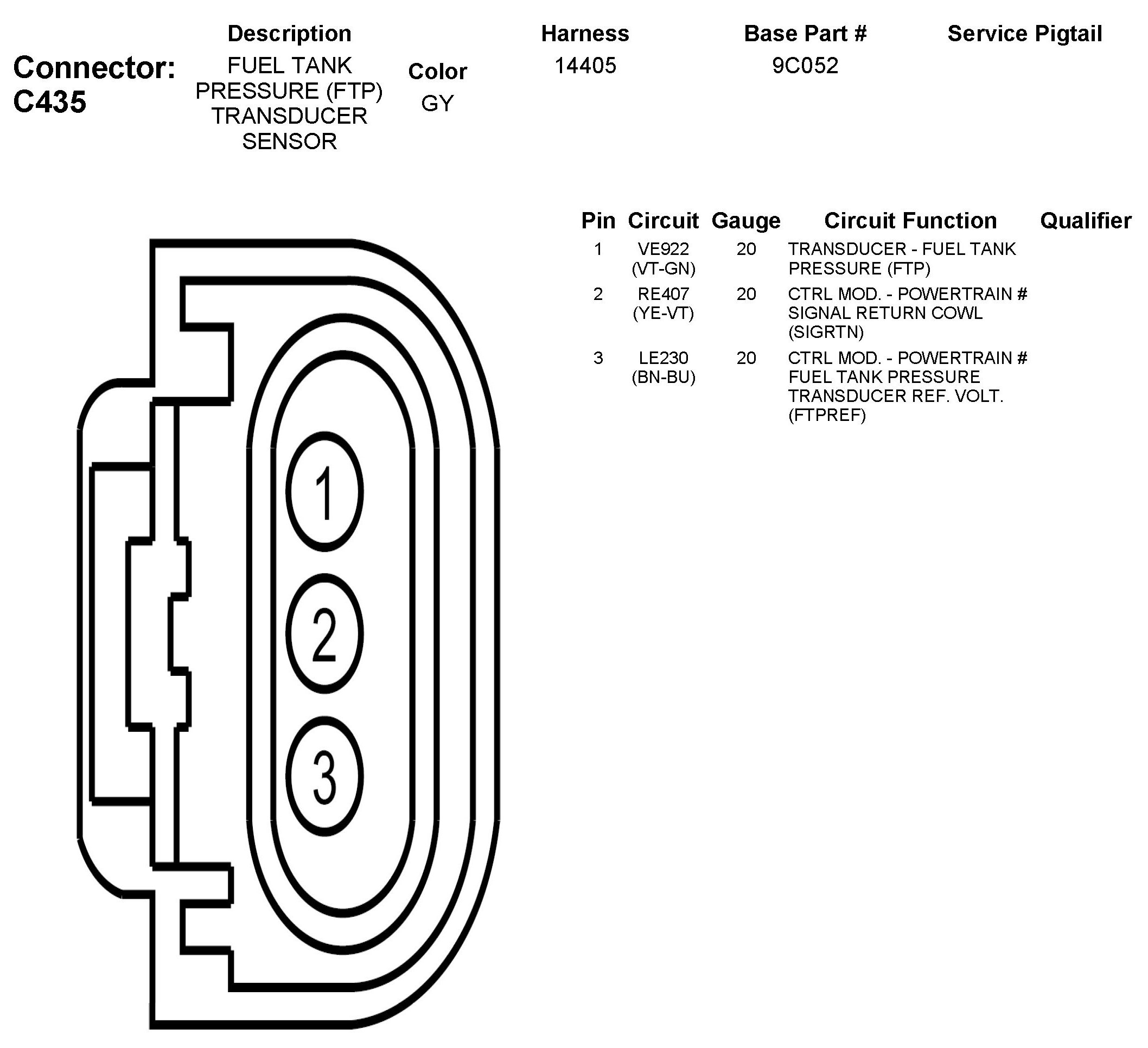 Connector: C435

| Description | Color | Harness | Base Part # | Service Pigtail |
|---|---|---|---|---|
| FUEL TANK PRESSURE (FTP) TRANSDUCER SENSOR | GY | 14405 | 9C052 | |

| Pin | Circuit | Gauge | Circuit Function | Qualifier |
|---|---|---|---|---|
| 1 | VE922 (VT-GN) | 20 | TRANSDUCER - FUEL TANK PRESSURE (FTP) | |
| 2 | RE407 (YE-VT) | 20 | CTRL MOD. - POWERTRAIN # SIGNAL RETURN COWL (SIGRTN) | |
| 3 | LE230 (BN-BU) | 20 | CTRL MOD. - POWERTRAIN # FUEL TANK PRESSURE TRANSDUCER REF. VOLT. (FTPREF) | |

1
2
3