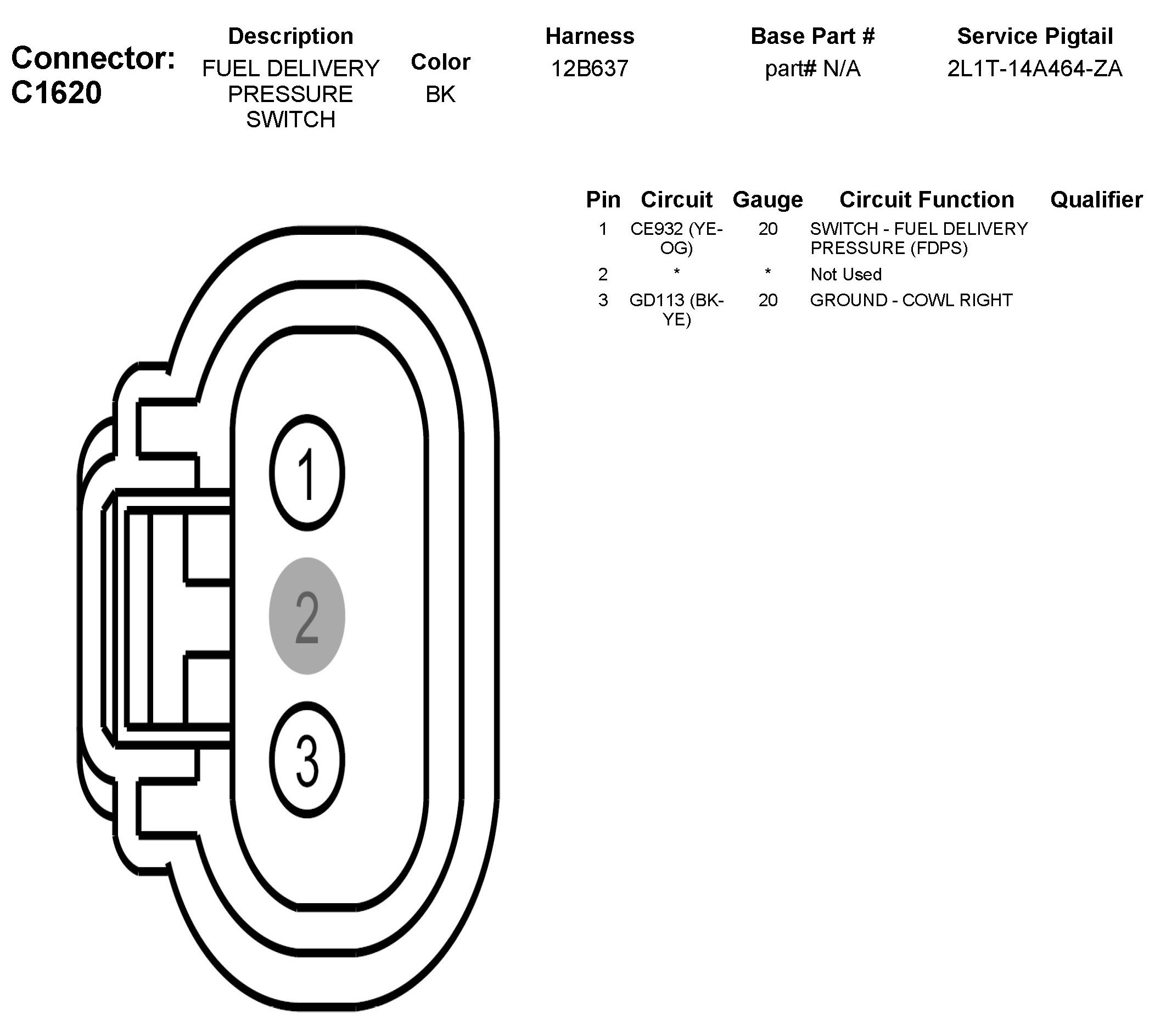 Connector: C1620

| Description | Color | Harness | Base Part # | Service Pigtail |
|---|---|---|---|---|
| FUEL DELIVERY PRESSURE SWITCH | BK | 12B637 | part# N/A | 2L1T-14A464-ZA |

| Pin | Circuit | Gauge | Circuit Function | Qualifier |
|---|---|---|---|---|
| 1 | CE932 (YE-OG) | 20 | SWITCH - FUEL DELIVERY PRESSURE (FDPS) | |
| 2 | * | * | Not Used | |
| 3 | GD113 (BK-YE) | 20 | GROUND - COWL RIGHT | |

1
2
3