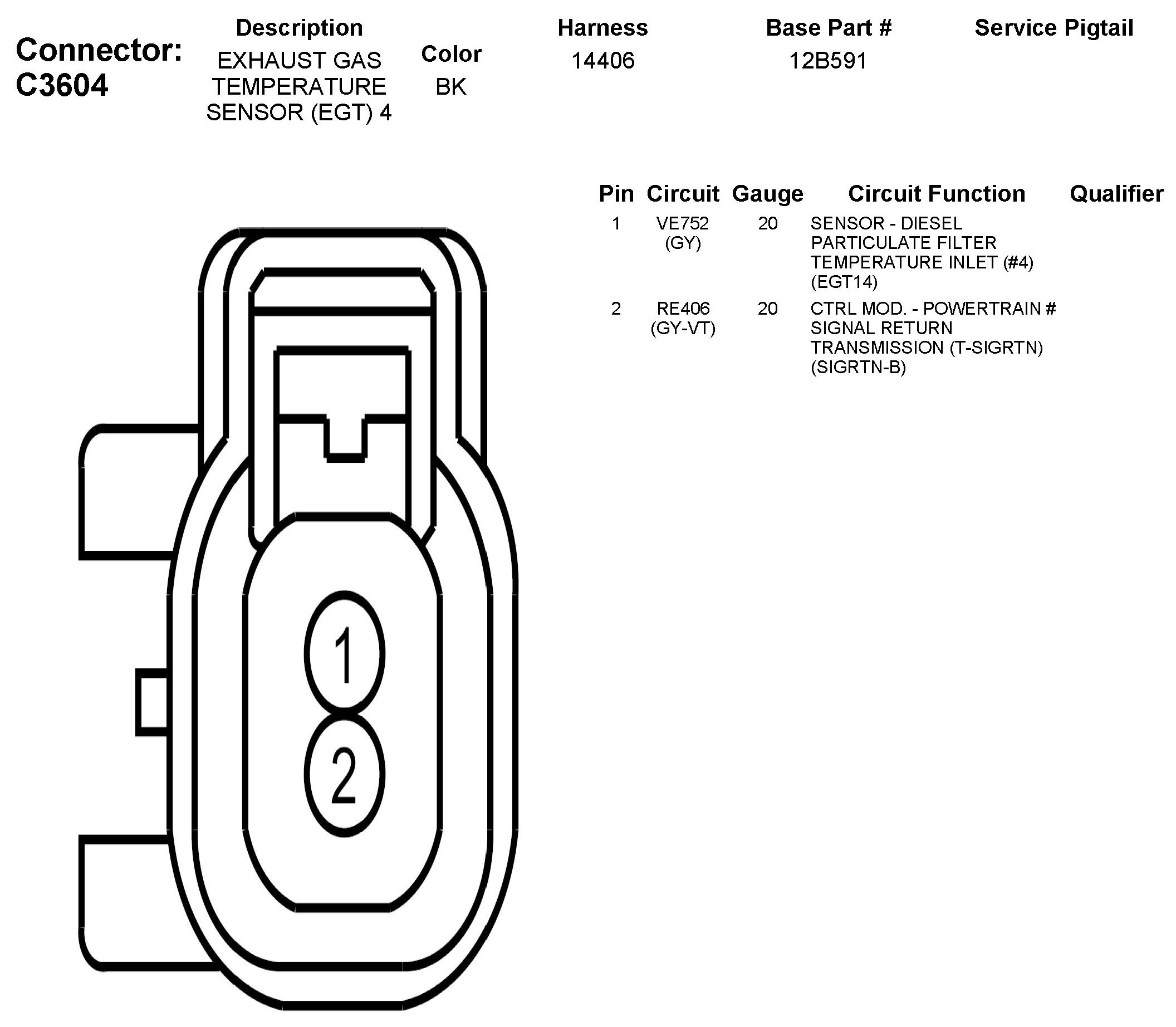 Connector: C3604

| Description | Color | Harness | Base Part # | Service Pigtail |
|---|---|---|---|---|
| EXHAUST GAS TEMPERATURE SENSOR (EGT) 4 | BK | 14406 | 12B591 | |

| Pin | Circuit | Gauge | Circuit Function | Qualifier |
|---|---|---|---|---|
| 1 | VE752 (GY) | 20 | SENSOR - DIESEL PARTICULATE FILTER TEMPERATURE INLET (#4) (EGT14) | |
| 2 | RE406 (GY-VT) | 20 | CTRL MOD. - POWERTRAIN # SIGNAL RETURN TRANSMISSION (T-SIGRTN) (SIGRTN-B) | |

1
2