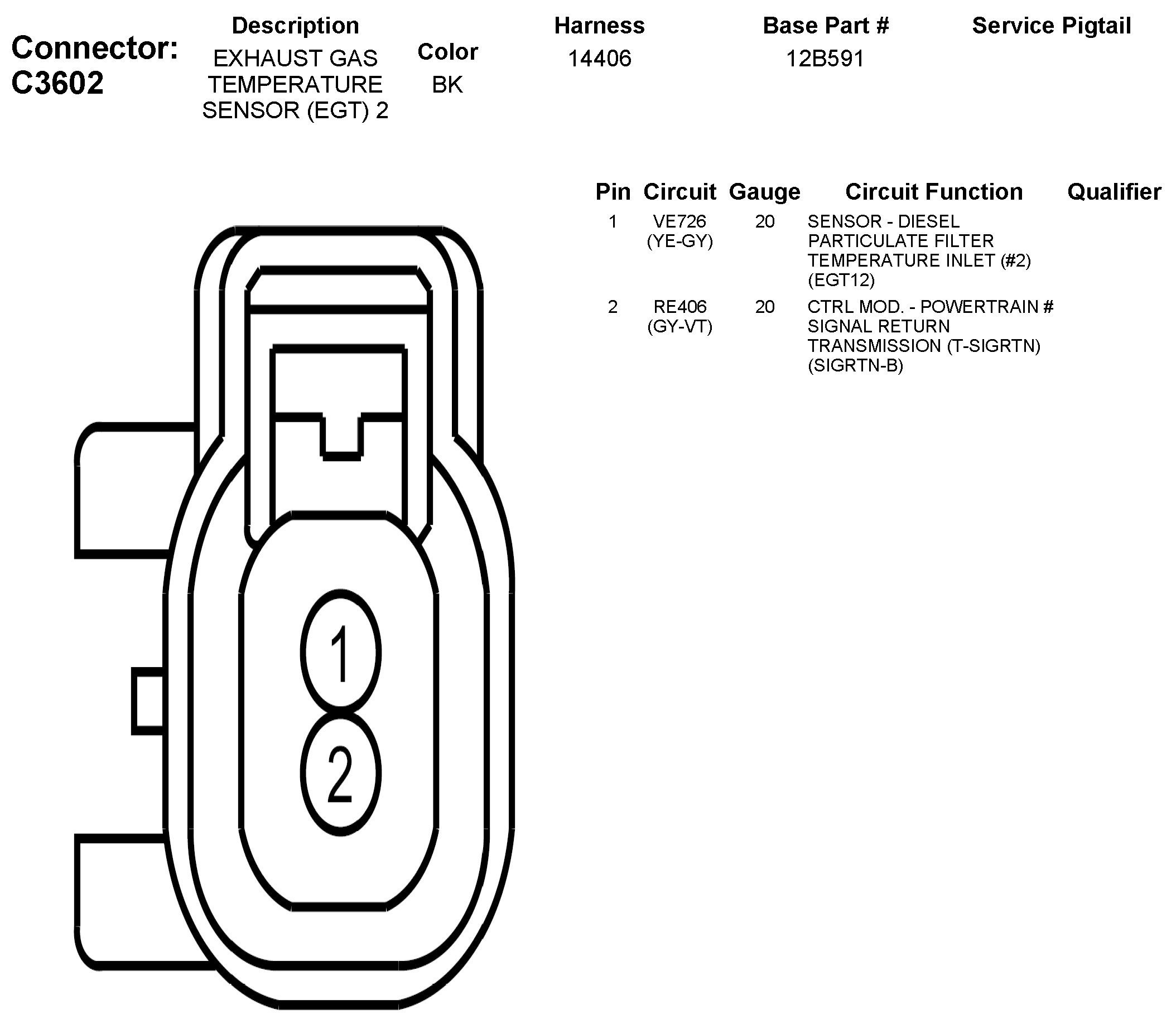 Connector: C3602

| Description | Color | Harness | Base Part # | Service Pigtail |
|---|---|---|---|---|
| EXHAUST GAS TEMPERATURE SENSOR (EGT) 2 | BK | 14406 | 12B591 | |

| Pin | Circuit | Gauge | Circuit Function | Qualifier |
|---|---|---|---|---|
| 1 | VE726 (YE-GY) | 20 | SENSOR - DIESEL PARTICULATE FILTER TEMPERATURE INLET (#2) (EGT12) | |
| 2 | RE406 (GY-VT) | 20 | CTRL MOD. - POWERTRAIN # SIGNAL RETURN TRANSMISSION (T-SIGRTN) (SIGRTN-B) | |

1
2