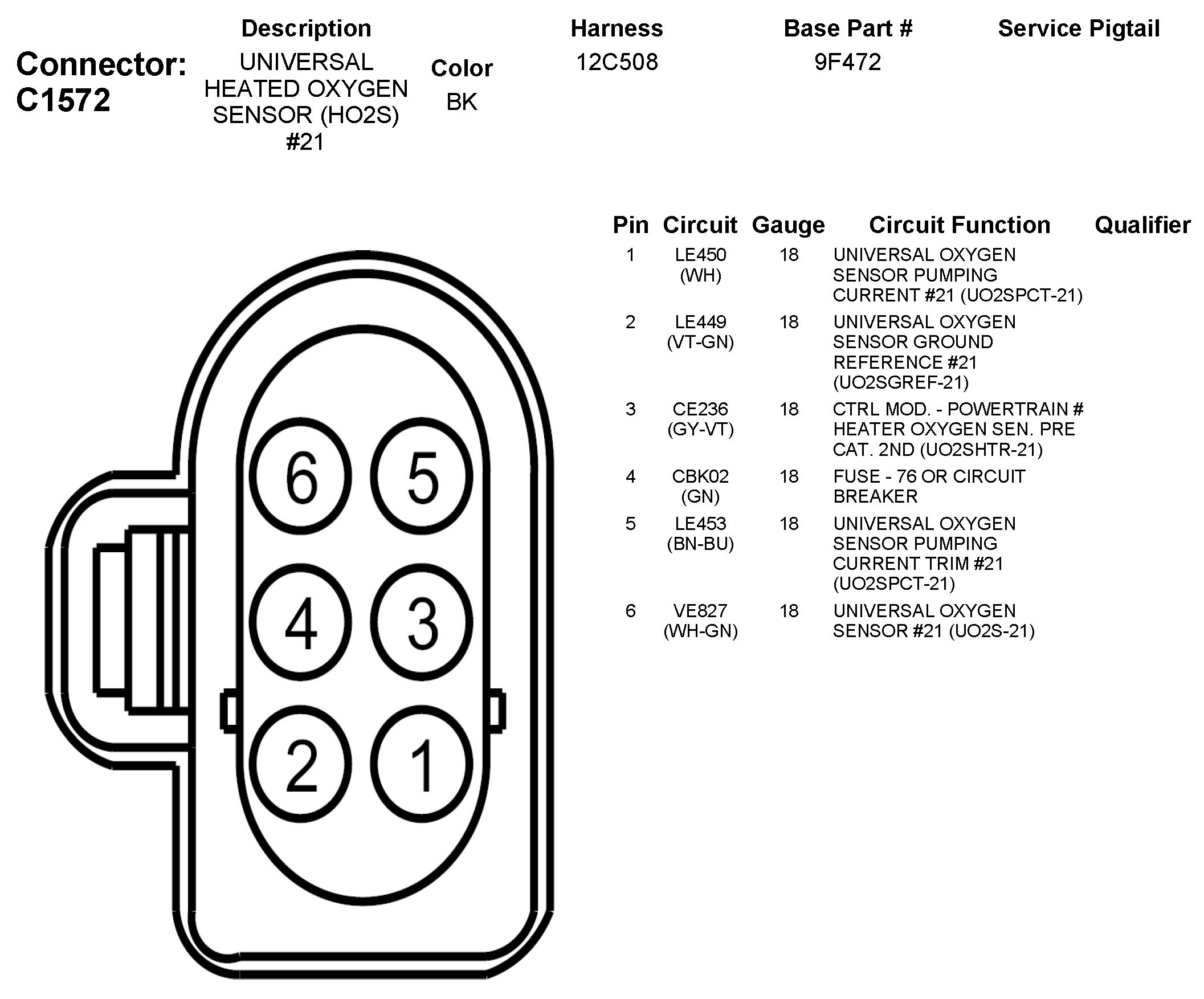 Connector: C1572

| Description | Color | Harness | Base Part # | Service Pigtail |
|---|---|---|---|---|
| UNIVERSAL HEATED OXYGEN SENSOR (HO2S) #21 | BK | 12C508 | 9F472 | |

6 5 4 3 2 1

| Pin | Circuit | Gauge | Circuit Function | Qualifier |
|---|---|---|---|---|
| 1 | LE450 (WH) | 18 | UNIVERSAL OXYGEN SENSOR PUMPING CURRENT #21 (UO2SPCT-21) | |
| 2 | LE449 (VT-GN) | 18 | UNIVERSAL OXYGEN SENSOR GROUND REFERENCE #21 (UO2SGREF-21) | |
| 3 | CE236 (GY-VT) | 18 | CTRL MOD. - POWERTRAIN # HEATER OXYGEN SEN. PRE CAT. 2ND (UO2SHTR-21) | |
| 4 | CBK02 (GN) | 18 | FUSE - 76 OR CIRCUIT BREAKER | |
| 5 | LE453 (BN-BU) | 18 | UNIVERSAL OXYGEN SENSOR PUMPING CURRENT TRIM #21 (UO2SPCT-21) | |
| 6 | VE827 (WH-GN) | 18 | UNIVERSAL OXYGEN SENSOR #21 (UO2S-21) | |