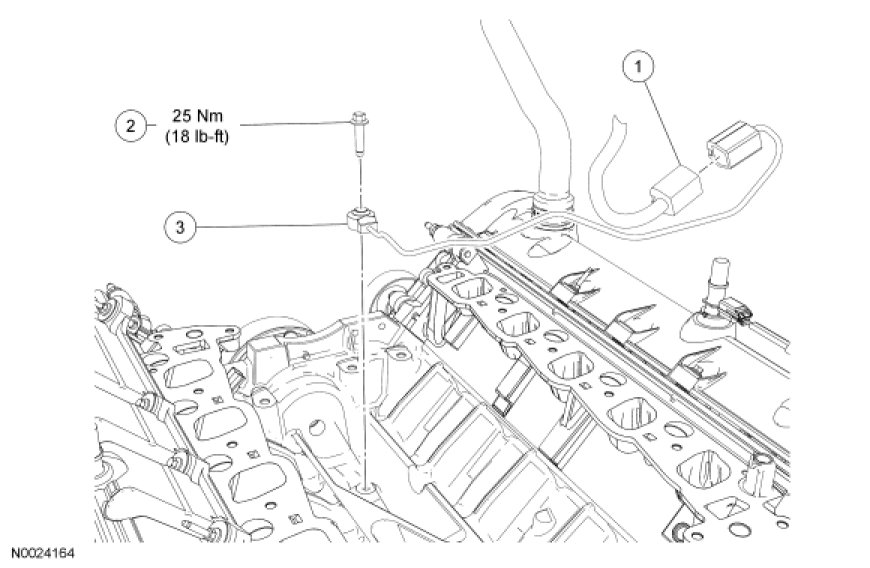 1

2 25 Nm (18 lb-ft)

3

N0024164