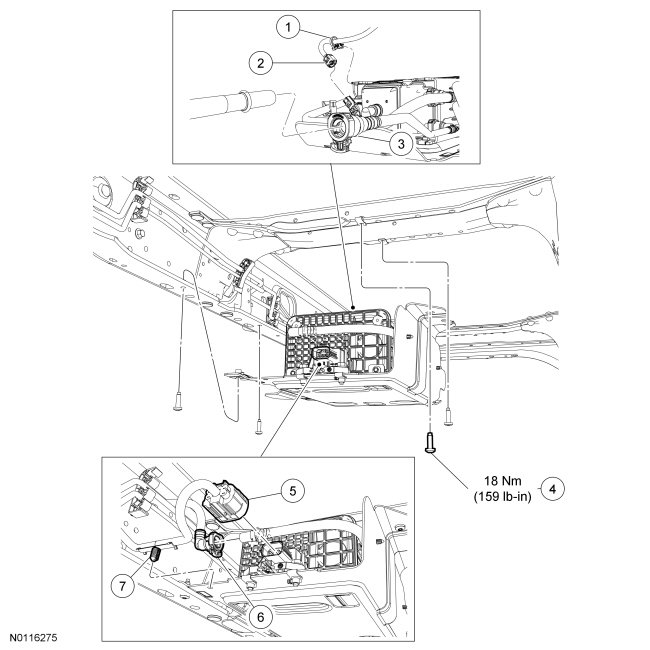 1
2
3
18 Nm
(159 lb-in)
4
5
7
6
N0116275