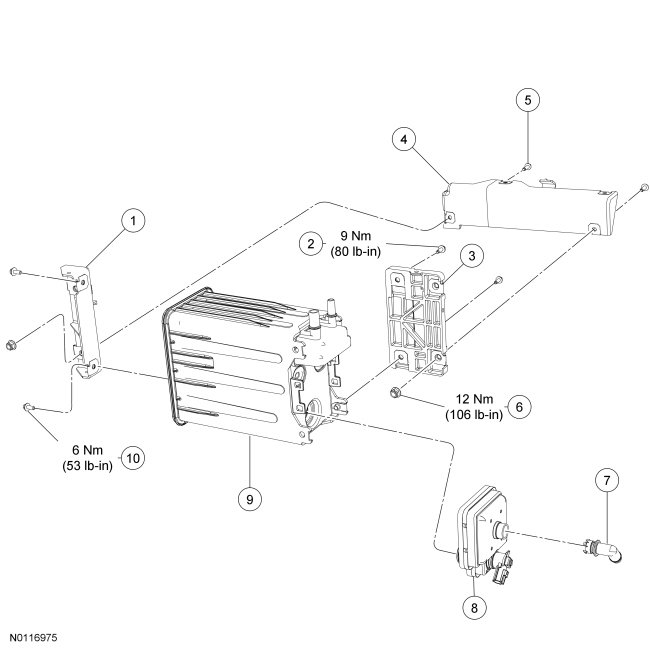 5

4

1

2 9 Nm (80 lb-in)

3

12 Nm (106 lb-in) 6

6 Nm (53 lb-in) 10

9

7

8

N0116975