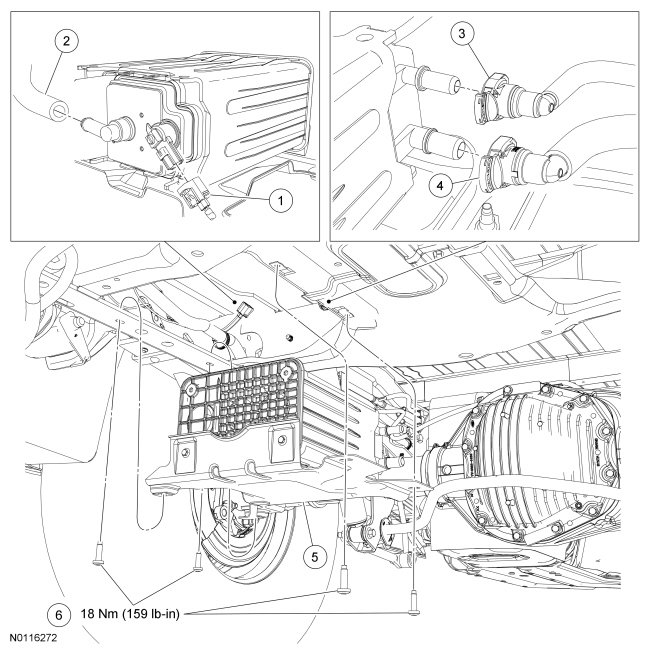 2

1

3

4

5

6 18 Nm (159 lb-in)

N0116272