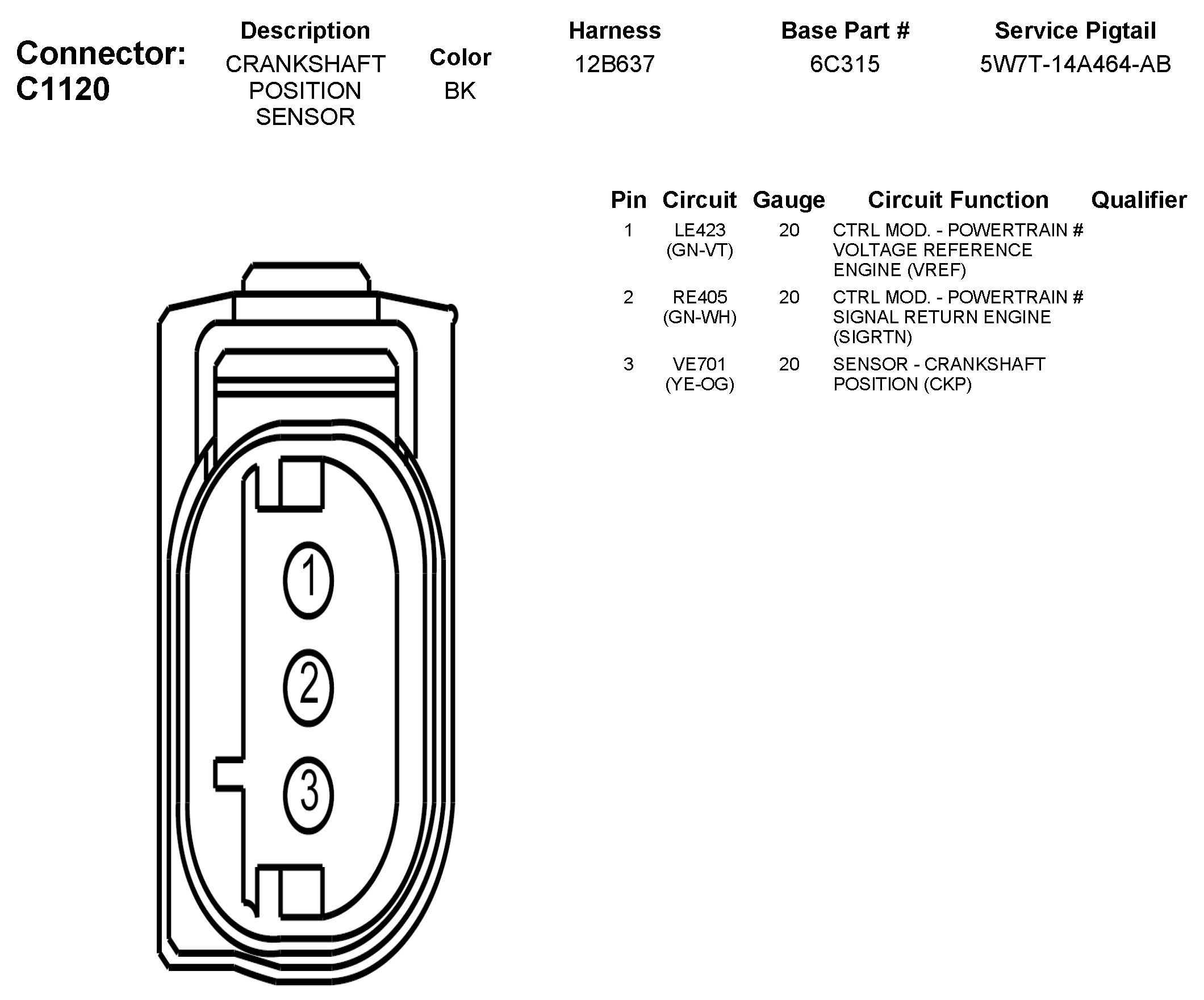 Connector: C1120

| Description | Color | Harness | Base Part # | Service Pigtail |
|---|---|---|---|---|
| CRANKSHAFT POSITION SENSOR | BK | 12B637 | 6C315 | 5W7T-14A464-AB |

| Pin | Circuit | Gauge | Circuit Function | Qualifier |
|---|---|---|---|---|
| 1 | LE423 (GN-VT) | 20 | CTRL MOD. - POWERTRAIN # VOLTAGE REFERENCE ENGINE (VREF) | |
| 2 | RE405 (GN-WH) | 20 | CTRL MOD. - POWERTRAIN # SIGNAL RETURN ENGINE (SIGRTN) | |
| 3 | VE701 (YE-OG) | 20 | SENSOR - CRANKSHAFT POSITION (CKP) | |

1
2
3