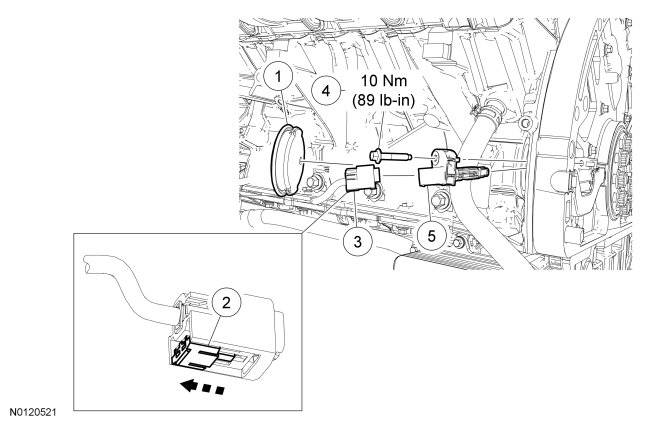 1
4
10 Nm
(89 lb-in)
3
5
2
N0120521