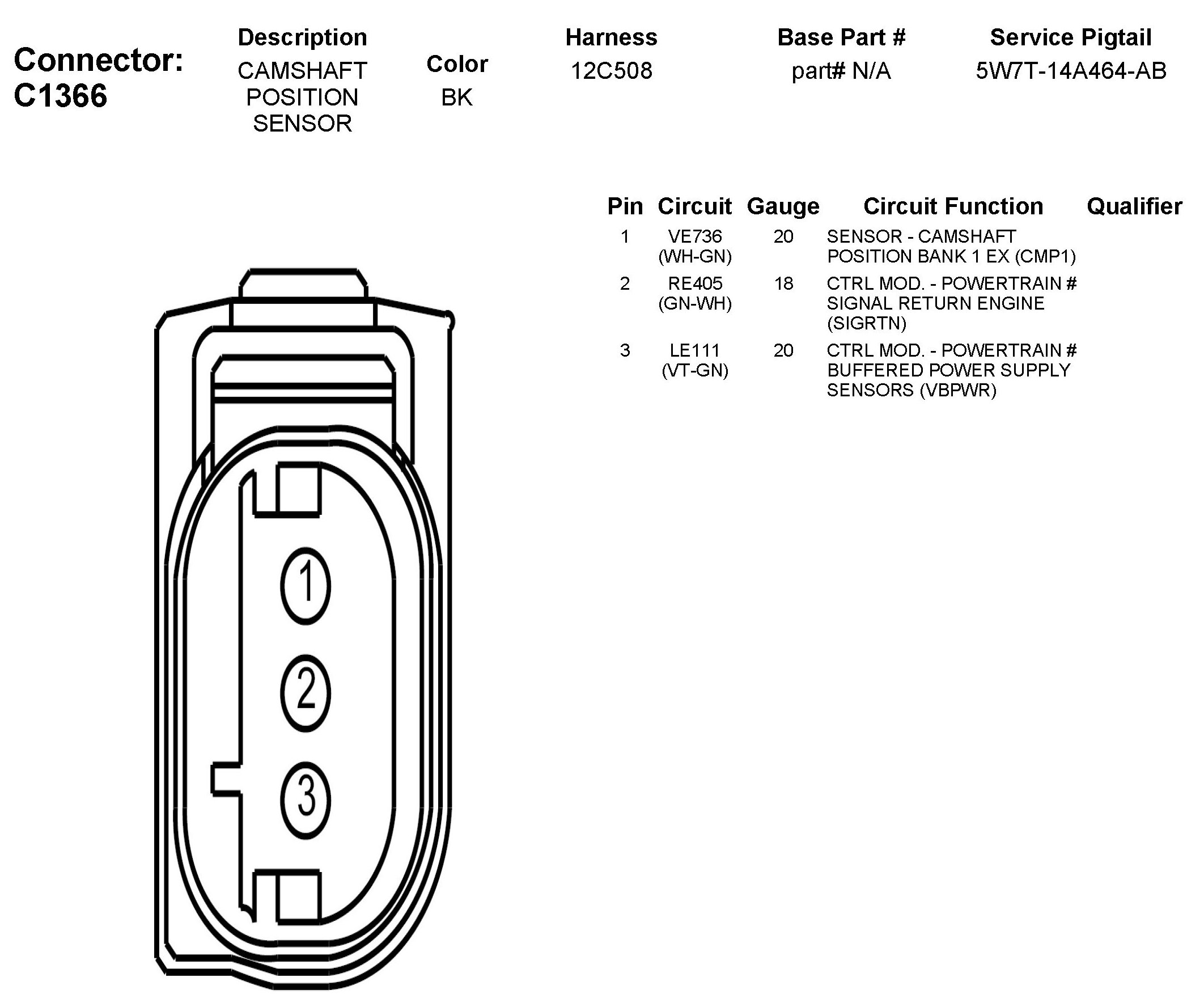 Connector: C1366

| Description | Color | Harness | Base Part # | Service Pigtail |
|---|---|---|---|---|
| CAMSHAFT POSITION SENSOR | BK | 12C508 | part# N/A | 5W7T-14A464-AB |

| Pin | Circuit | Gauge | Circuit Function | Qualifier |
|---|---|---|---|---|
| 1 | VE736 (WH-GN) | 20 | SENSOR - CAMSHAFT POSITION BANK 1 EX (CMP1) | |
| 2 | RE405 (GN-WH) | 18 | CTRL MOD. - POWERTRAIN # SIGNAL RETURN ENGINE (SIGRTN) | |
| 3 | LE111 (VT-GN) | 20 | CTRL MOD. - POWERTRAIN # BUFFERED POWER SUPPLY SENSORS (VBPWR) | |

1
2
3