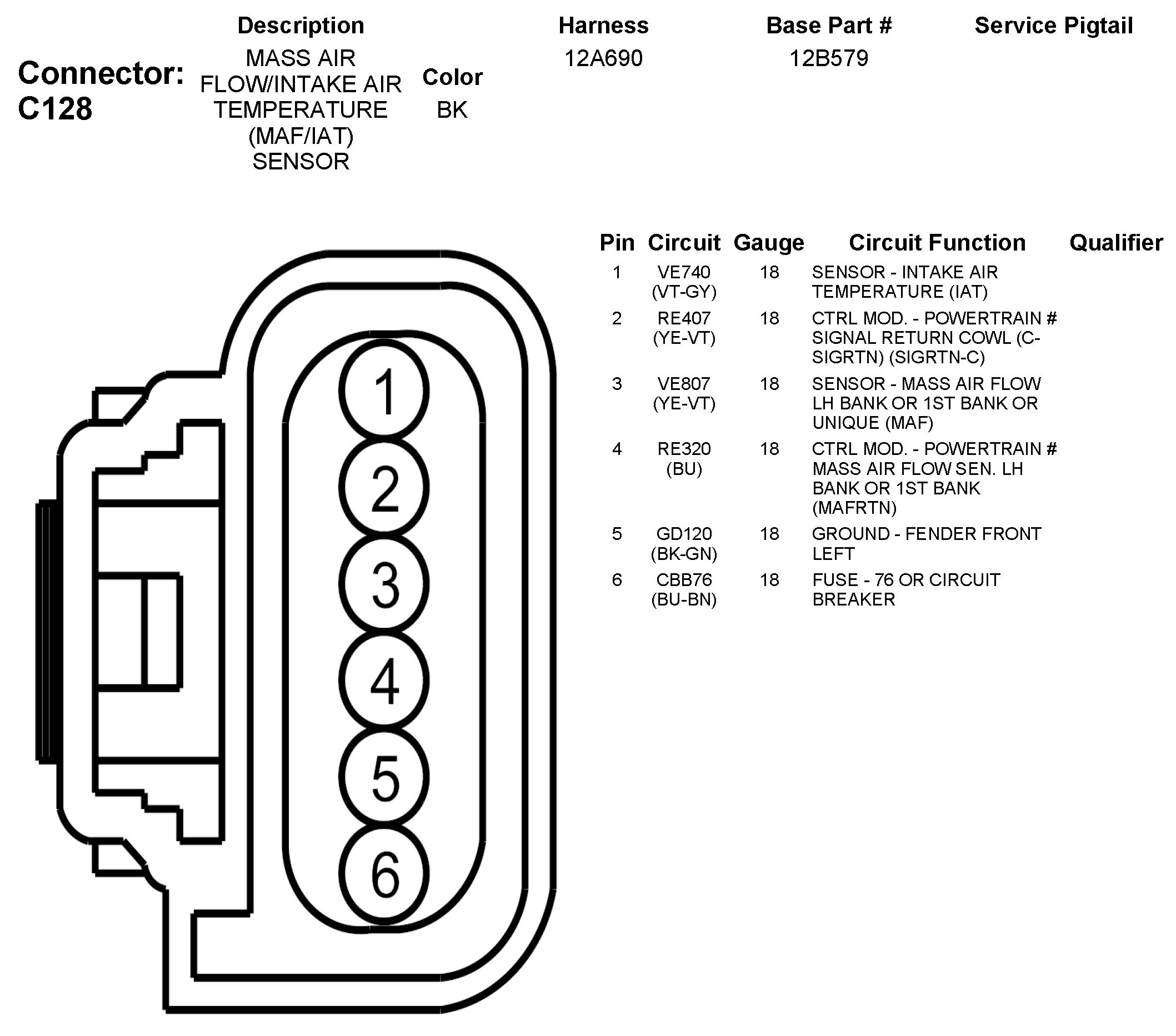 Connector: C128

| Description | Color | Harness | Base Part # | Service Pigtail |
|---|---|---|---|---|
| MASS AIR FLOW/INTAKE AIR TEMPERATURE (MAF/IAT) SENSOR | BK | 12A690 | 12B579 | |

1
2
3
4
5
6

| Pin | Circuit | Gauge | Circuit Function | Qualifier |
|---|---|---|---|---|
| 1 | VE740 (VT-GY) | 18 | SENSOR - INTAKE AIR TEMPERATURE (IAT) | |
| 2 | RE407 (YE-VT) | 18 | CTRL MOD. - POWERTRAIN # SIGNAL RETURN COWL (C-SIGRTN) (SIGRTN-C) | |
| 3 | VE807 (YE-VT) | 18 | SENSOR - MASS AIR FLOW LH BANK OR 1ST BANK OR UNIQUE (MAF) | |
| 4 | RE320 (BU) | 18 | CTRL MOD. - POWERTRAIN # MASS AIR FLOW SEN. LH BANK OR 1ST BANK (MAFRTN) | |
| 5 | GD120 (BK-GN) | 18 | GROUND - FENDER FRONT LEFT | |
| 6 | CBB76 (BU-BN) | 18 | FUSE - 76 OR CIRCUIT BREAKER | |