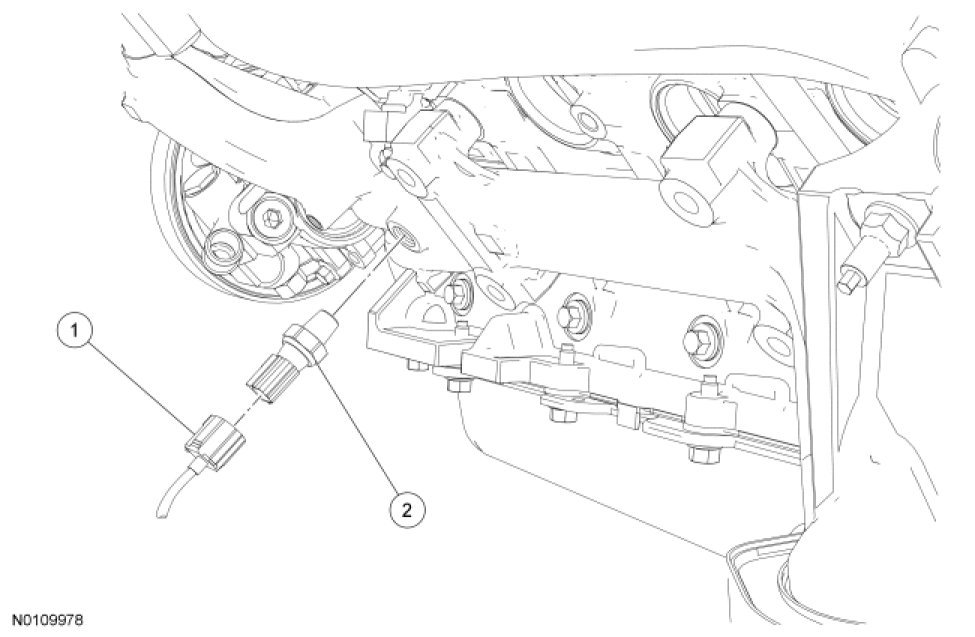 1

2

N0109978