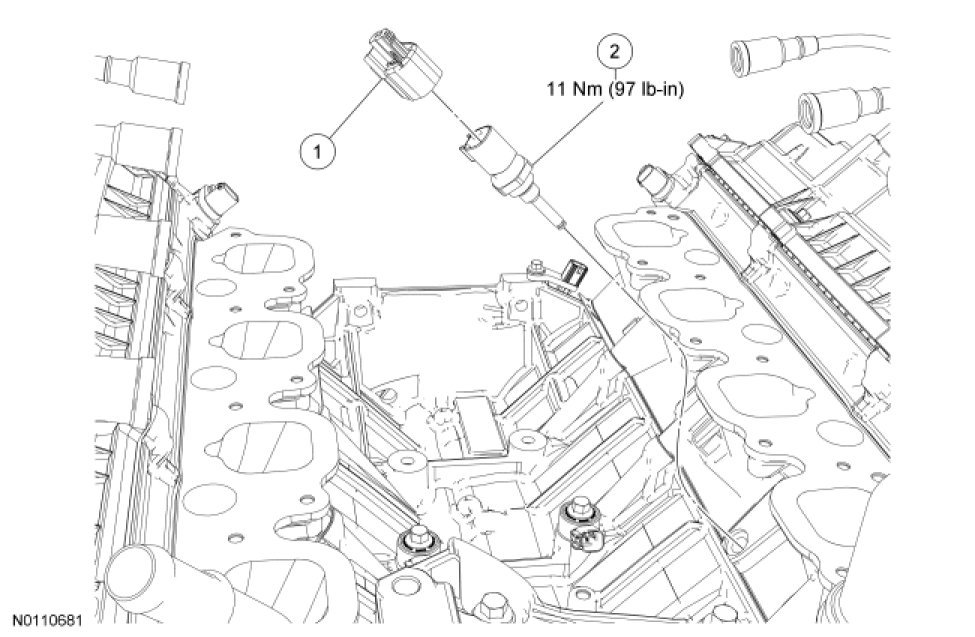 2
11 Nm (97 lb-in)
1
N0110681