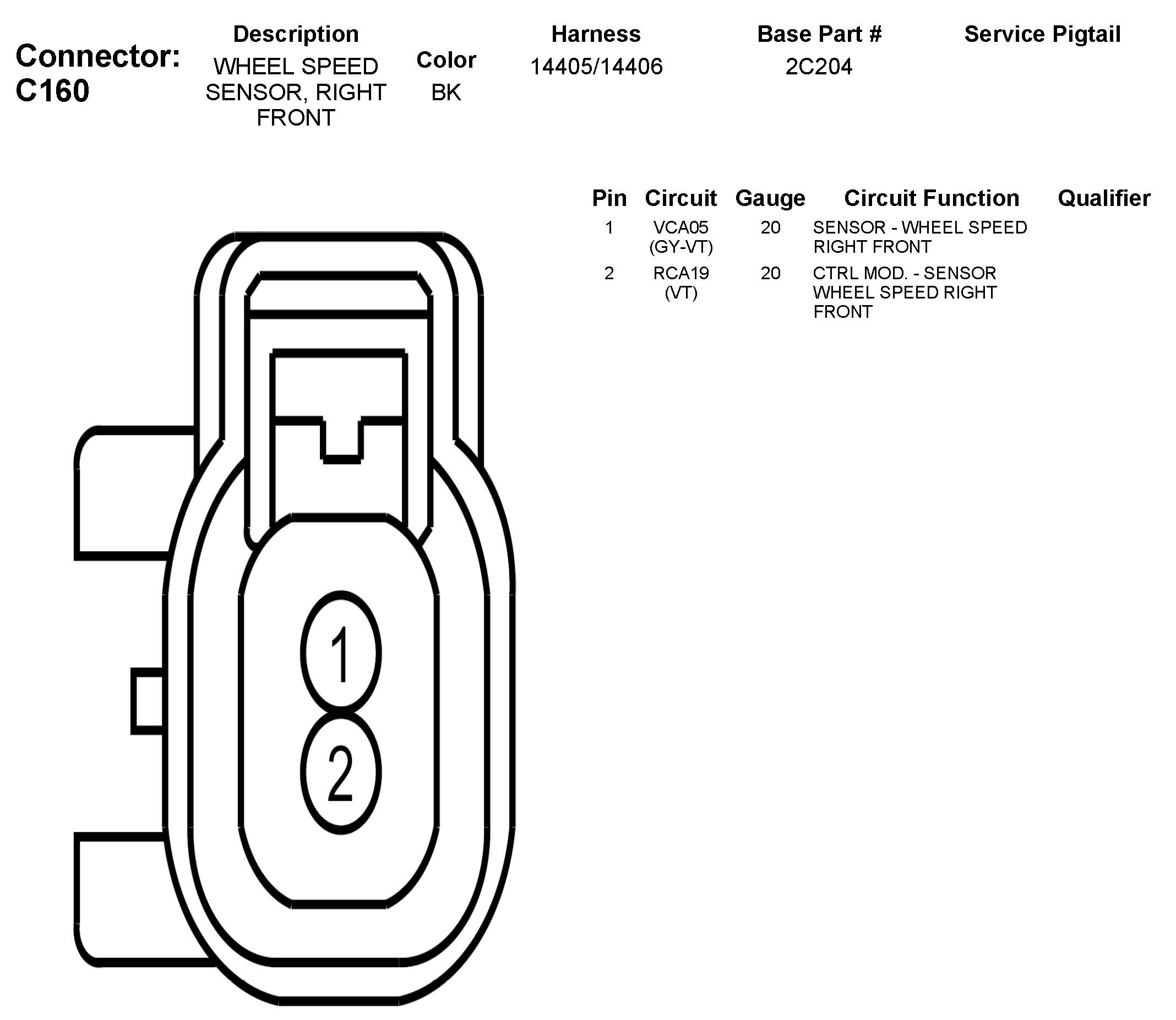 Connector: C160

| Description | Color | Harness | Base Part # | Service Pigtail |
|---|---|---|---|---|
| WHEEL SPEED SENSOR, RIGHT FRONT | BK | 14405/14406 | 2C204 | |

| Pin | Circuit | Gauge | Circuit Function | Qualifier |
|---|---|---|---|---|
| 1 | VCA05 (GY-VT) | 20 | SENSOR - WHEEL SPEED RIGHT FRONT | |
| 2 | RCA19 (VT) | 20 | CTRL MOD. - SENSOR WHEEL SPEED RIGHT FRONT | |

1
2