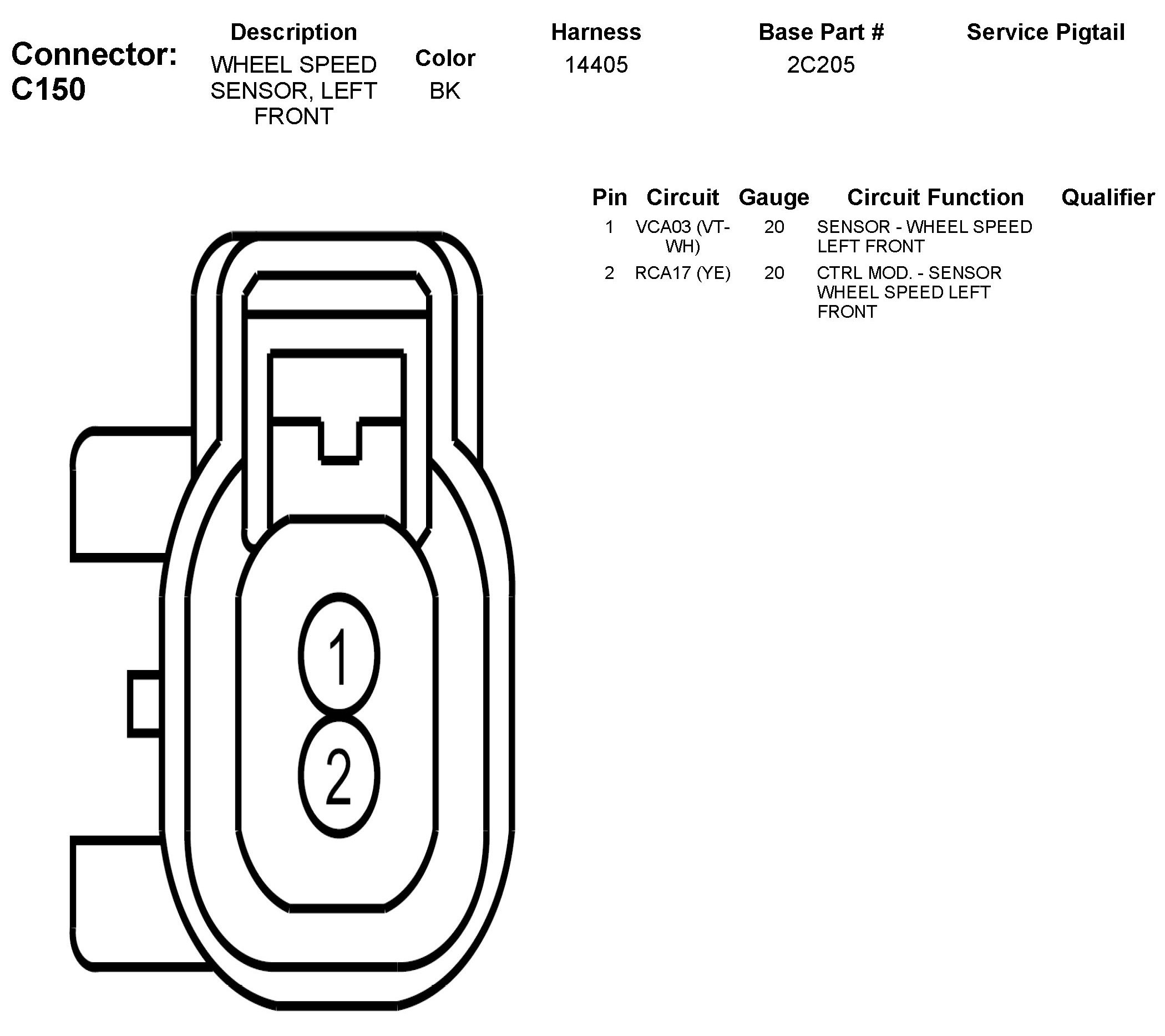 Connector: C150

| Description | Color | Harness | Base Part # | Service Pigtail |
|---|---|---|---|---|
| WHEEL SPEED SENSOR, LEFT FRONT | BK | 14405 | 2C205 | |

| Pin | Circuit | Gauge | Circuit Function | Qualifier |
|---|---|---|---|---|
| 1 | VCA03 (VT-WH) | 20 | SENSOR - WHEEL SPEED LEFT FRONT | |
| 2 | RCA17 (YE) | 20 | CTRL MOD. - SENSOR WHEEL SPEED LEFT FRONT | |

1

2