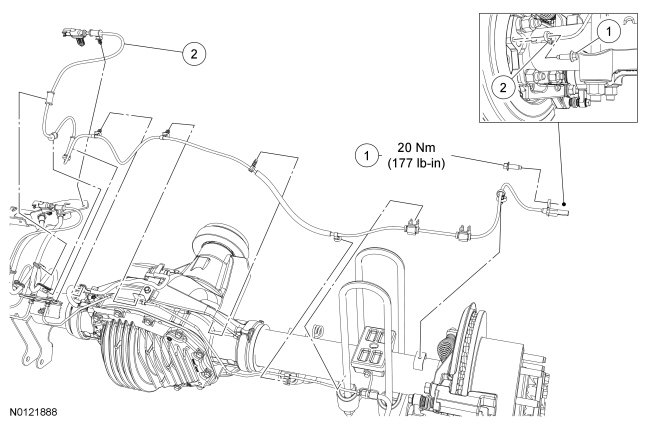 2

1

2

1 20 Nm (177 lb-in)

N0121888