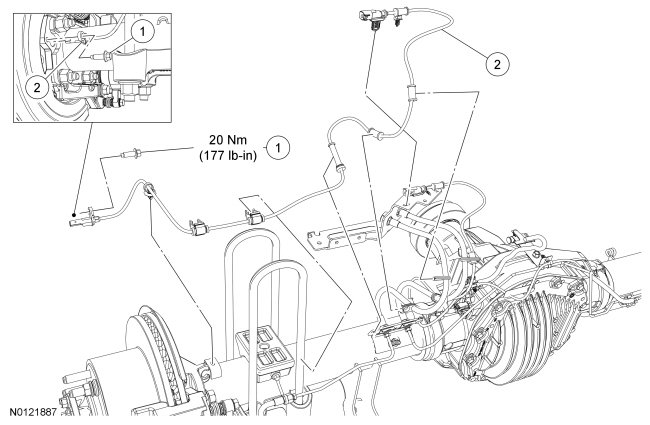 1
2
2
20 Nm
(177 lb-in)
1
N0121887