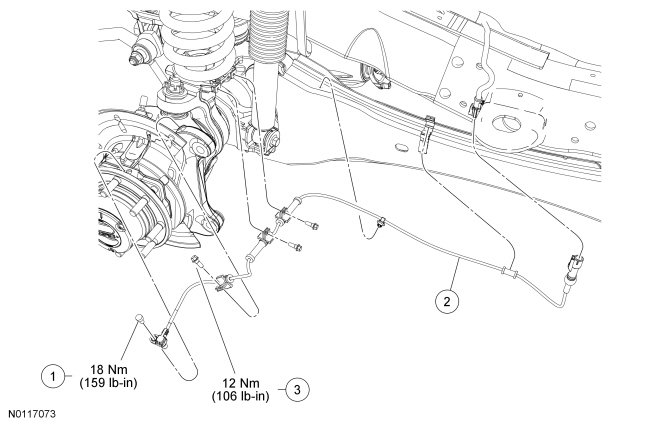 2

1 18 Nm (159 lb-in)

12 Nm (106 lb-in) 3

N0117073