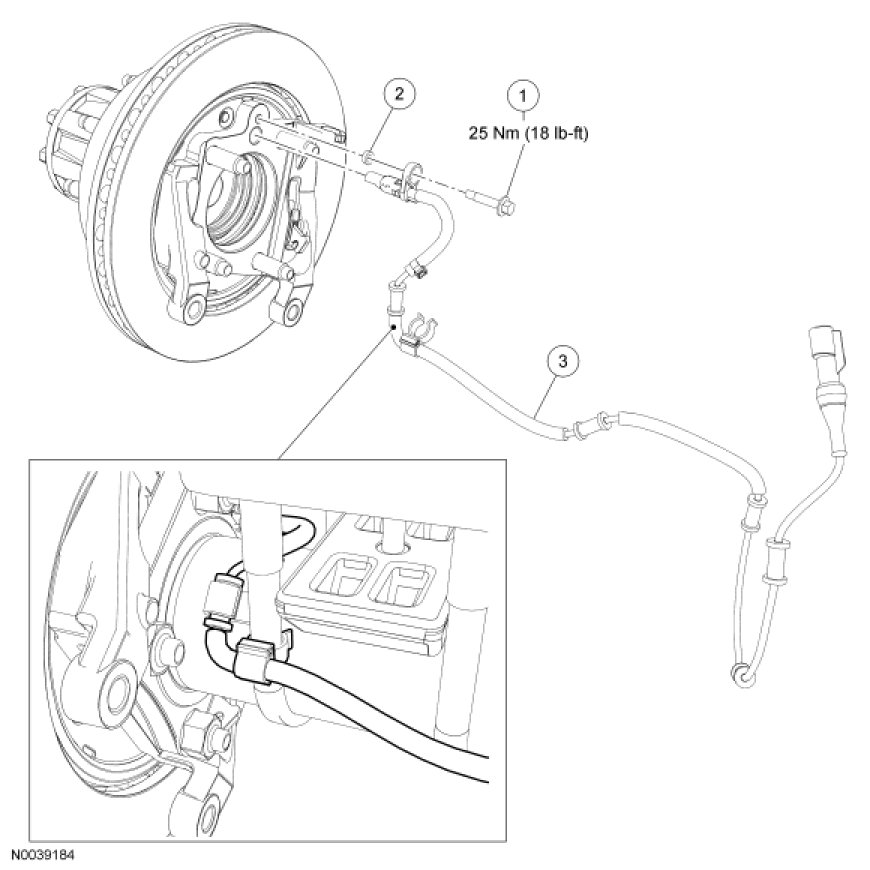 2

1

25 Nm (18 lb-ft)

3

N0039184