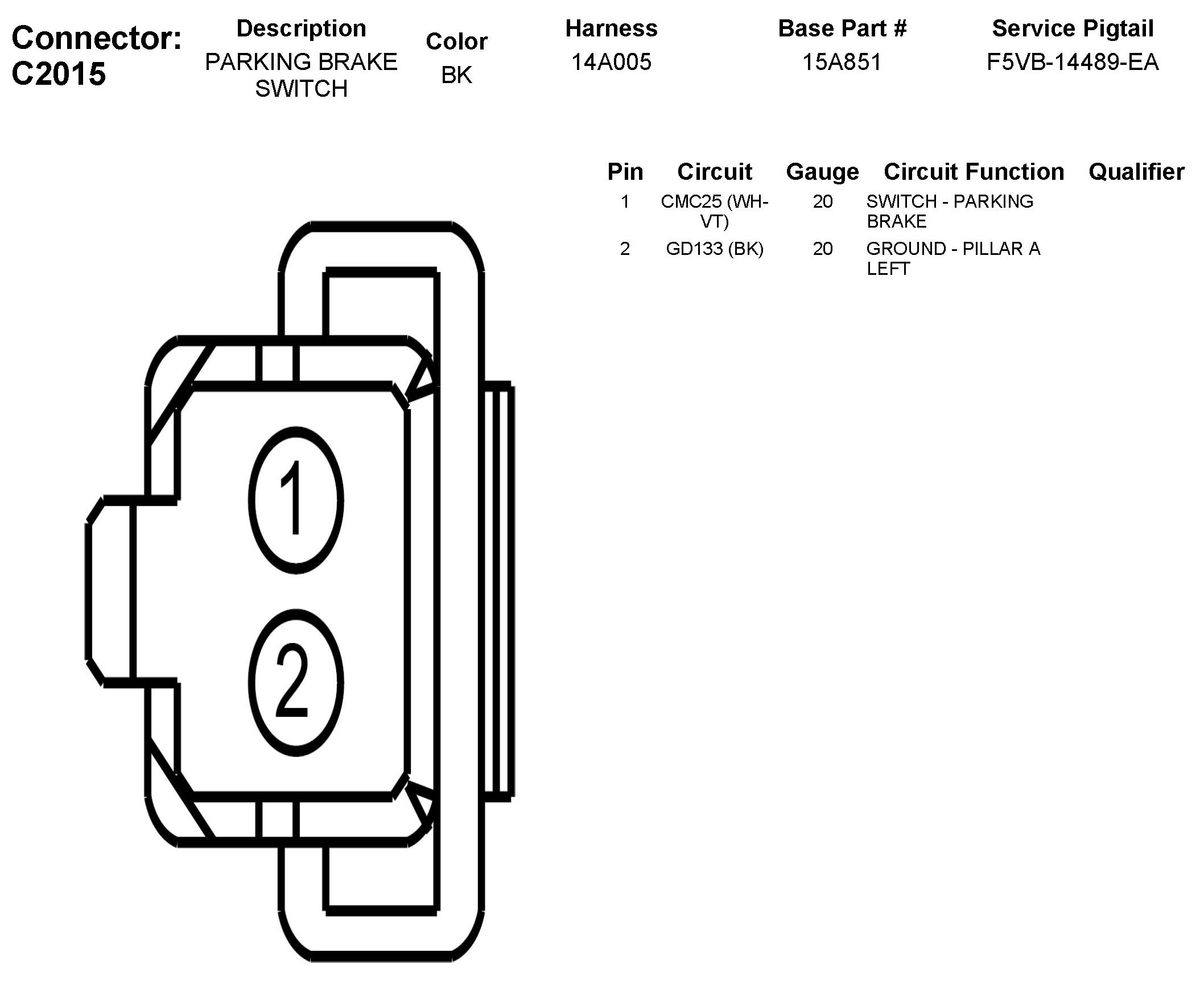 Connector: C2015

| Description | Color | Harness | Base Part # | Service Pigtail |
|---|---|---|---|---|
| PARKING BRAKE SWITCH | BK | 14A005 | 15A851 | F5VB-14489-EA |

| Pin | Circuit | Gauge | Circuit Function | Qualifier |
|---|---|---|---|---|
| 1 | CMC25 (WH-VT) | 20 | SWITCH - PARKING BRAKE | |
| 2 | GD133 (BK) | 20 | GROUND - PILLAR A LEFT | |

1

2