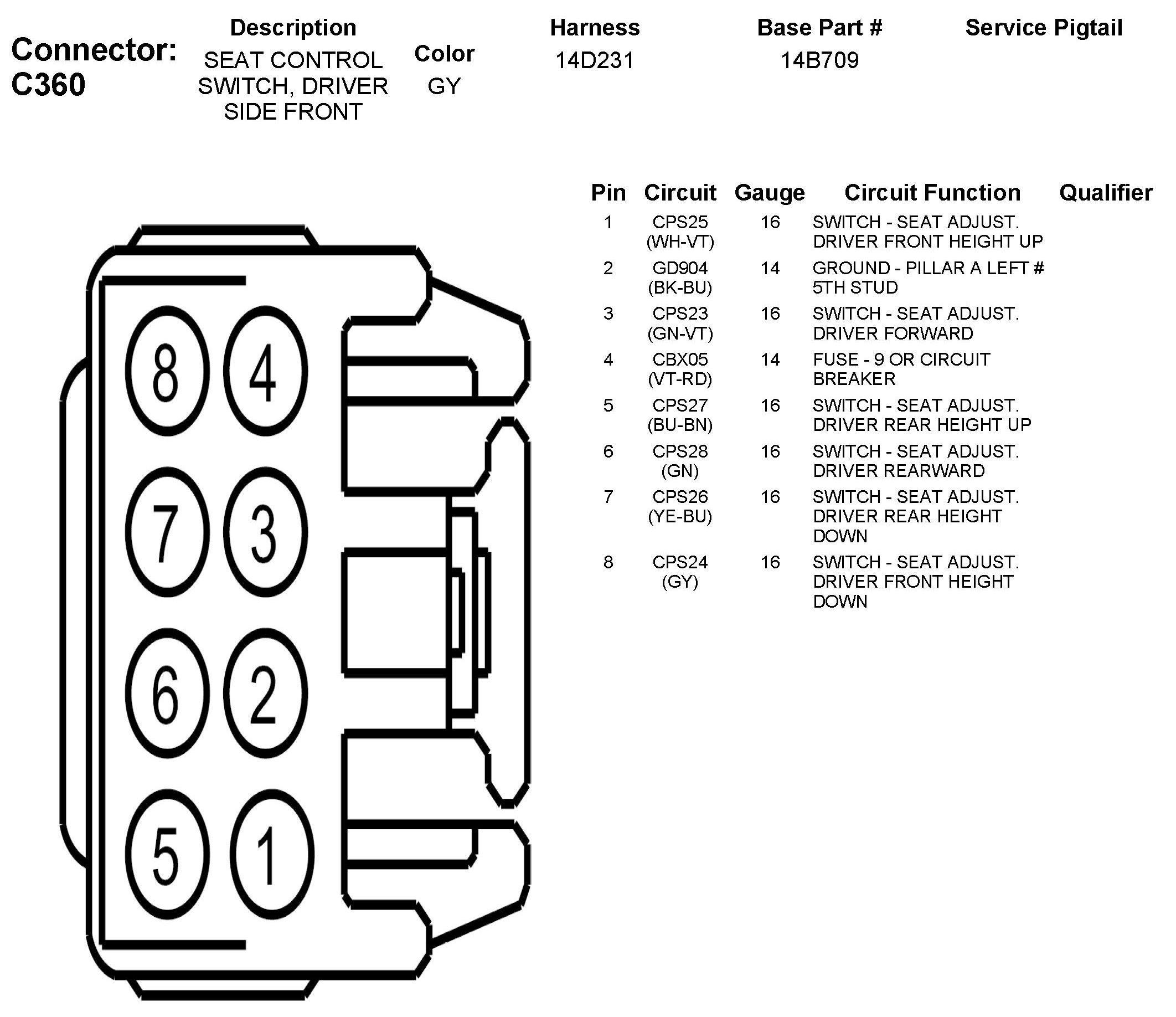 Connector: C360

| Description | Color | Harness | Base Part # | Service Pigtail |
|---|---|---|---|---|
| SEAT CONTROL SWITCH, DRIVER SIDE FRONT | GY | 14D231 | 14B709 | |

8 4
7 3
6 2
5 1

| Pin | Circuit | Gauge | Circuit Function | Qualifier |
|---|---|---|---|---|
| 1 | CPS25 (WH-VT) | 16 | SWITCH - SEAT ADJUST. DRIVER FRONT HEIGHT UP | |
| 2 | GD904 (BK-BU) | 14 | GROUND - PILLAR A LEFT # 5TH STUD | |
| 3 | CPS23 (GN-VT) | 16 | SWITCH - SEAT ADJUST. DRIVER FORWARD | |
| 4 | CBX05 (VT-RD) | 14 | FUSE - 9 OR CIRCUIT BREAKER | |
| 5 | CPS27 (BU-BN) | 16 | SWITCH - SEAT ADJUST. DRIVER REAR HEIGHT UP | |
| 6 | CPS28 (GN) | 16 | SWITCH - SEAT ADJUST. DRIVER REARWARD | |
| 7 | CPS26 (YE-BU) | 16 | SWITCH - SEAT ADJUST. DRIVER REAR HEIGHT DOWN | |
| 8 | CPS24 (GY) | 16 | SWITCH - SEAT ADJUST. DRIVER FRONT HEIGHT DOWN | |