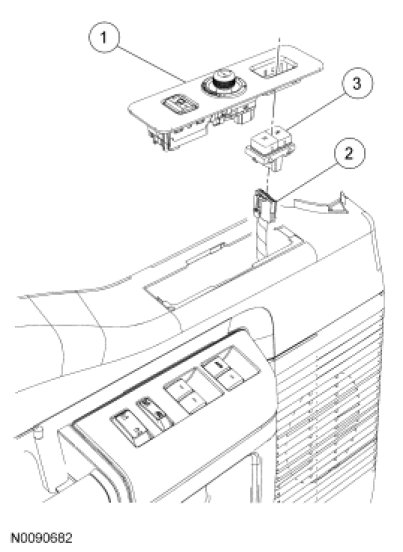 1
3
2
N0090682