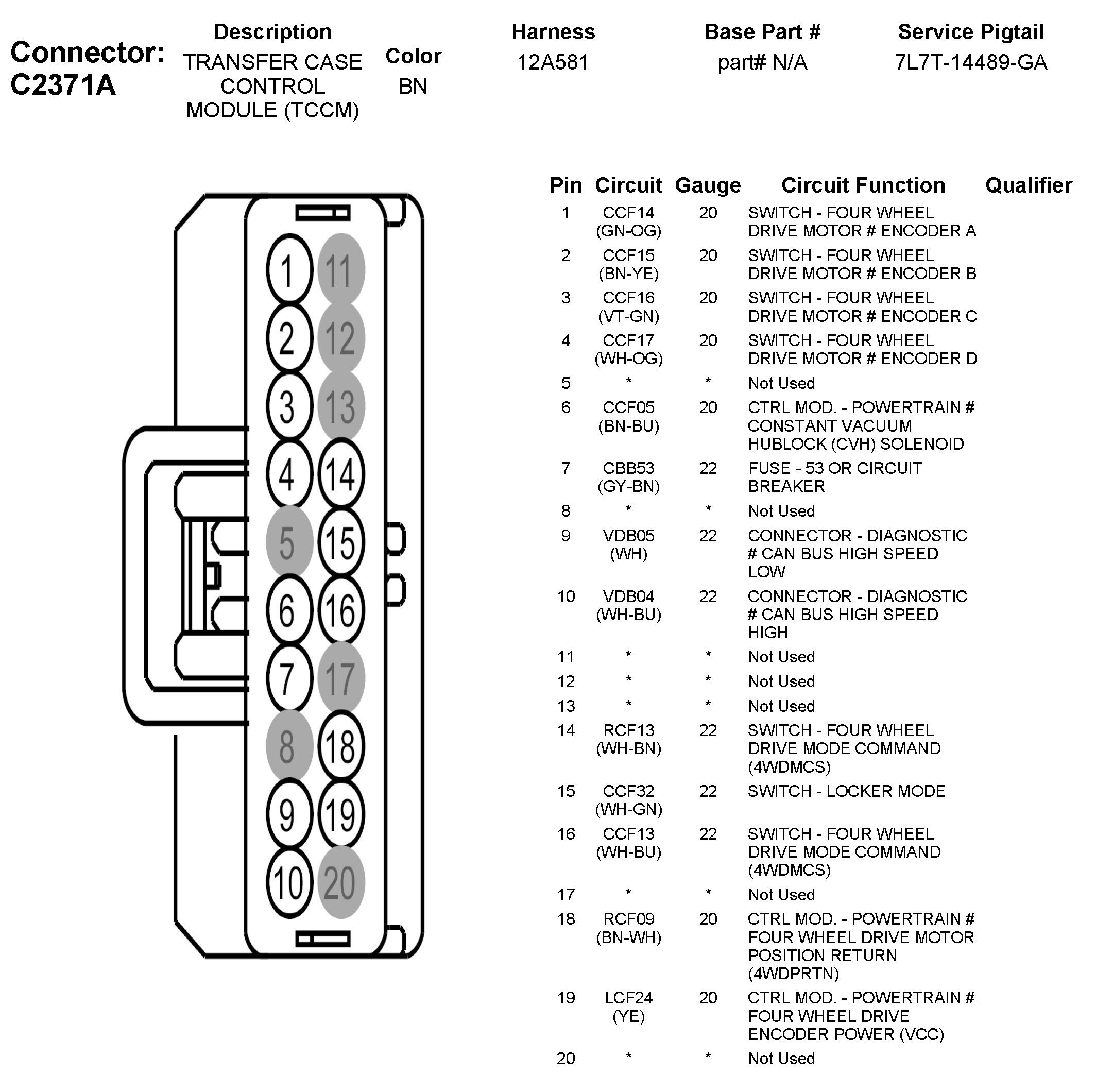 Connector: C2371A

| Description | Color | Harness | Base Part # | Service Pigtail |
|---|---|---|---|---|
| TRANSFER CASE CONTROL MODULE (TCCM) | BN | 12A581 | part# N/A | 7L7T-14489-GA |

1 11
2 12
3 13
4 14
5 15
6 16
7 17
8 18
9 19
10 20

| Pin | Circuit | Gauge | Circuit Function | Qualifier |
|---|---|---|---|---|
| 1 | CCF14 (GN-OG) | 20 | SWITCH - FOUR WHEEL DRIVE MOTOR # ENCODER A | |
| 2 | CCF15 (BN-YE) | 20 | SWITCH - FOUR WHEEL DRIVE MOTOR # ENCODER B | |
| 3 | CCF16 (VT-GN) | 20 | SWITCH - FOUR WHEEL DRIVE MOTOR # ENCODER C | |
| 4 | CCF17 (WH-OG) | 20 | SWITCH - FOUR WHEEL DRIVE MOTOR # ENCODER D | |
| 5 | * | * | Not Used | |
| 6 | CCF05 (BN-BU) | 20 | CTRL MOD. - POWERTRAIN # CONSTANT VACUUM HUBLOCK (CVH) SOLENOID | |
| 7 | CBB53 (GY-BN) | 22 | FUSE - 53 OR CIRCUIT BREAKER | |
| 8 | * | * | Not Used | |
| 9 | VDB05 (WH) | 22 | CONNECTOR - DIAGNOSTIC # CAN BUS HIGH SPEED LOW | |
| 10 | VDB04 (WH-BU) | 22 | CONNECTOR - DIAGNOSTIC # CAN BUS HIGH SPEED HIGH | |
| 11 | * | * | Not Used | |
| 12 | * | * | Not Used | |
| 13 | * | * | Not Used | |
| 14 | RCF13 (WH-BN) | 22 | SWITCH - FOUR WHEEL DRIVE MODE COMMAND (4WDMCS) | |
| 15 | CCF32 (WH-GN) | 22 | SWITCH - LOCKER MODE | |
| 16 | CCF13 (WH-BU) | 22 | SWITCH - FOUR WHEEL DRIVE MODE COMMAND (4WDMCS) | |
| 17 | * | * | Not Used | |
| 18 | RCF09 (BN-WH) | 20 | CTRL MOD. - POWERTRAIN # FOUR WHEEL DRIVE MOTOR POSITION RETURN (4WDPRTN) | |
| 19 | LCF24 (YE) | 20 | CTRL MOD. - POWERTRAIN # FOUR WHEEL DRIVE ENCODER POWER (VCC) | |
| 20 | * | * | Not Used | |