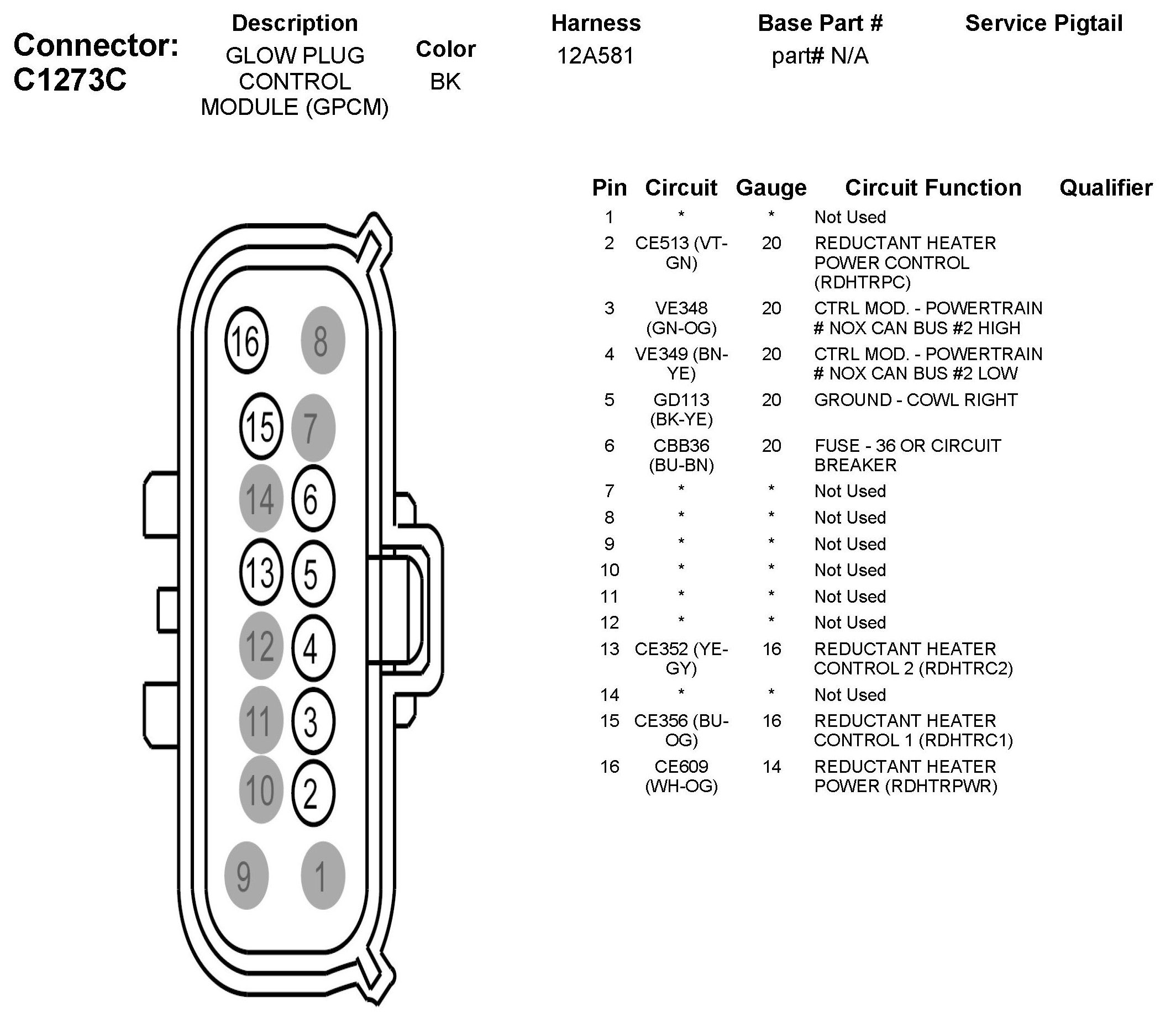 Connector: C1273C

| Description | Color | Harness | Base Part # | Service Pigtail |
|---|---|---|---|---|
| GLOW PLUG CONTROL MODULE (GPCM) | BK | 12A581 | part# N/A | |

16 8
15 7
14 6
13 5
12 4
11 3
10 2
9 1

| Pin | Circuit | Gauge | Circuit Function | Qualifier |
|---|---|---|---|---|
| 1 | * | * | Not Used | |
| 2 | CE513 (VT-GN) | 20 | REDUCTANT HEATER POWER CONTROL (RDHTRPC) | |
| 3 | VE348 (GN-OG) | 20 | CTRL MOD. - POWERTRAIN # NOX CAN BUS #2 HIGH | |
| 4 | VE349 (BN-YE) | 20 | CTRL MOD. - POWERTRAIN # NOX CAN BUS #2 LOW | |
| 5 | GD113 (BK-YE) | 20 | GROUND - COWL RIGHT | |
| 6 | CBB36 (BU-BN) | 20 | FUSE - 36 OR CIRCUIT BREAKER | |
| 7 | * | * | Not Used | |
| 8 | * | * | Not Used | |
| 9 | * | * | Not Used | |
| 10 | * | * | Not Used | |
| 11 | * | * | Not Used | |
| 12 | * | * | Not Used | |
| 13 | CE352 (YE-GY) | 16 | REDUCTANT HEATER CONTROL 2 (RDHTRC2) | |
| 14 | * | * | Not Used | |
| 15 | CE356 (BU-OG) | 16 | REDUCTANT HEATER CONTROL 1 (RDHTRC1) | |
| 16 | CE609 (WH-OG) | 14 | REDUCTANT HEATER POWER (RDHTRPWR) | |