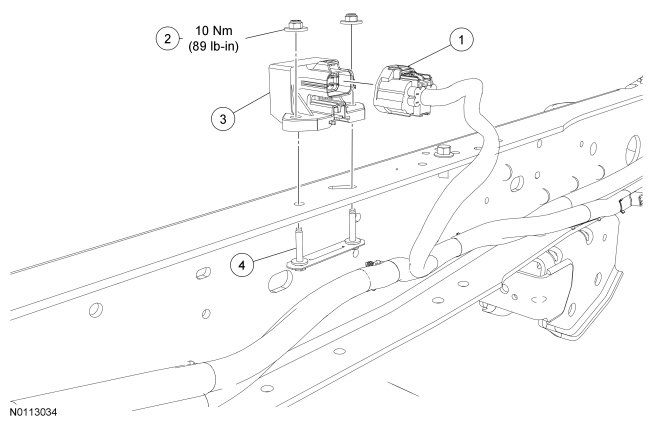 2
10 Nm
(89 lb-in)

1

3

4

N0113034