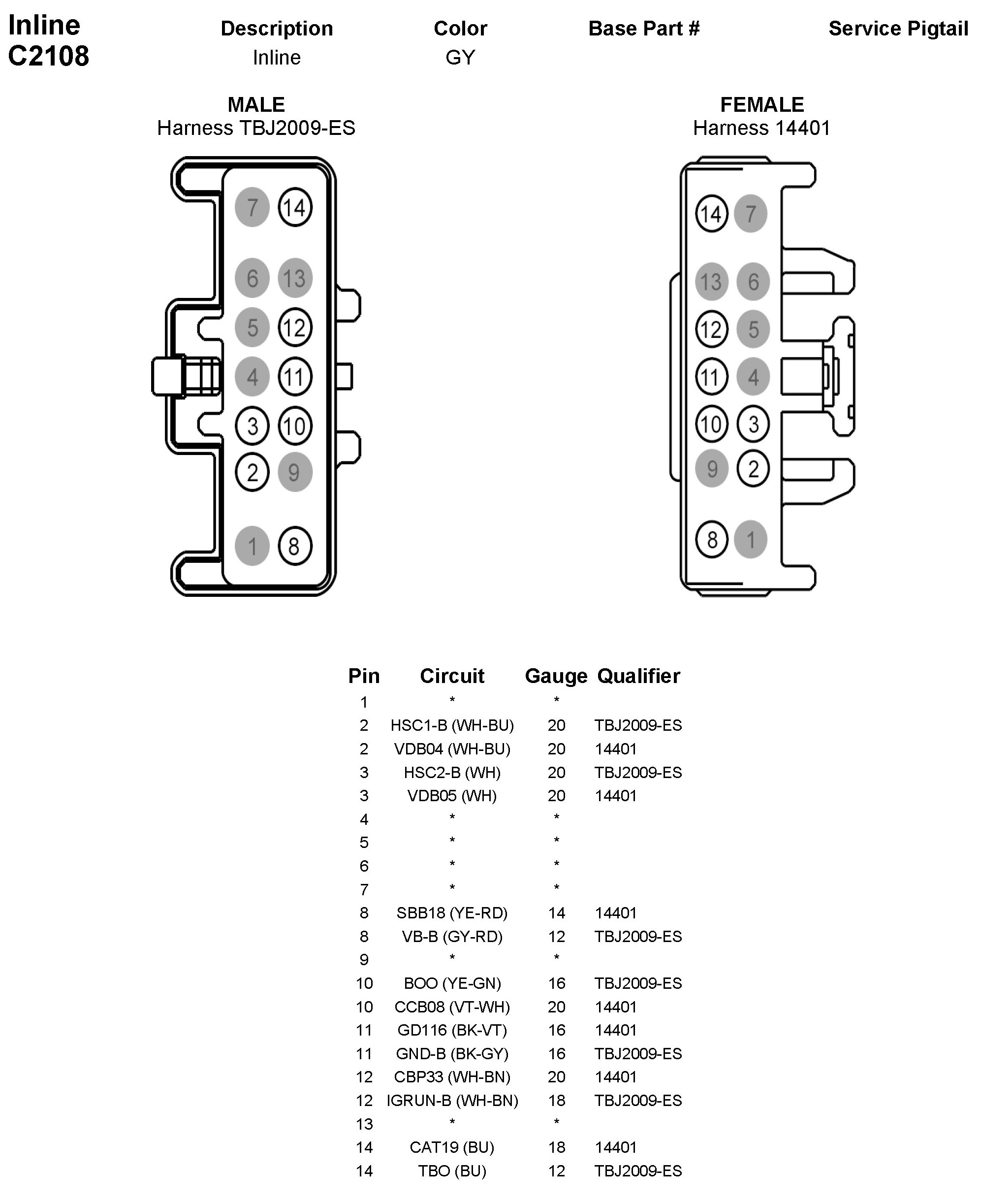 Inline
C2108

| Description | Color | Base Part # | Service Pigtail |
|---|---|---|---|
| Inline | GY | | |

MALE
Harness TBJ2009-ES

7 14
6 13
5 12
4 11
3 10
2 9
1 8

FEMALE
Harness 14401

14 7
13 6
12 5
11 4
10 3
9 2
8 1

| Pin | Circuit | Gauge | Qualifier |
|---|---|---|---|
| 1 | * | * | |
| 2 | HSC1-B (WH-BU) | 20 | TBJ2009-ES |
| 2 | VDB04 (WH-BU) | 20 | 14401 |
| 3 | HSC2-B (WH) | 20 | TBJ2009-ES |
| 3 | VDB05 (WH) | 20 | 14401 |
| 4 | * | * | |
| 5 | * | * | |
| 6 | * | * | |
| 7 | * | * | |
| 8 | SBB18 (YE-RD) | 14 | 14401 |
| 8 | VB-B (GY-RD) | 12 | TBJ2009-ES |
| 9 | * | * | |
| 10 | BOO (YE-GN) | 16 | TBJ2009-ES |
| 10 | CCB08 (VT-WH) | 20 | 14401 |
| 11 | GD116 (BK-VT) | 16 | 14401 |
| 11 | GND-B (BK-GY) | 16 | TBJ2009-ES |
| 12 | CBP33 (WH-BN) | 20 | 14401 |
| 12 | IGRUN-B (WH-BN) | 18 | TBJ2009-ES |
| 13 | * | * | |
| 14 | CAT19 (BU) | 18 | 14401 |
| 14 | TBO (BU) | 12 | TBJ2009-ES |