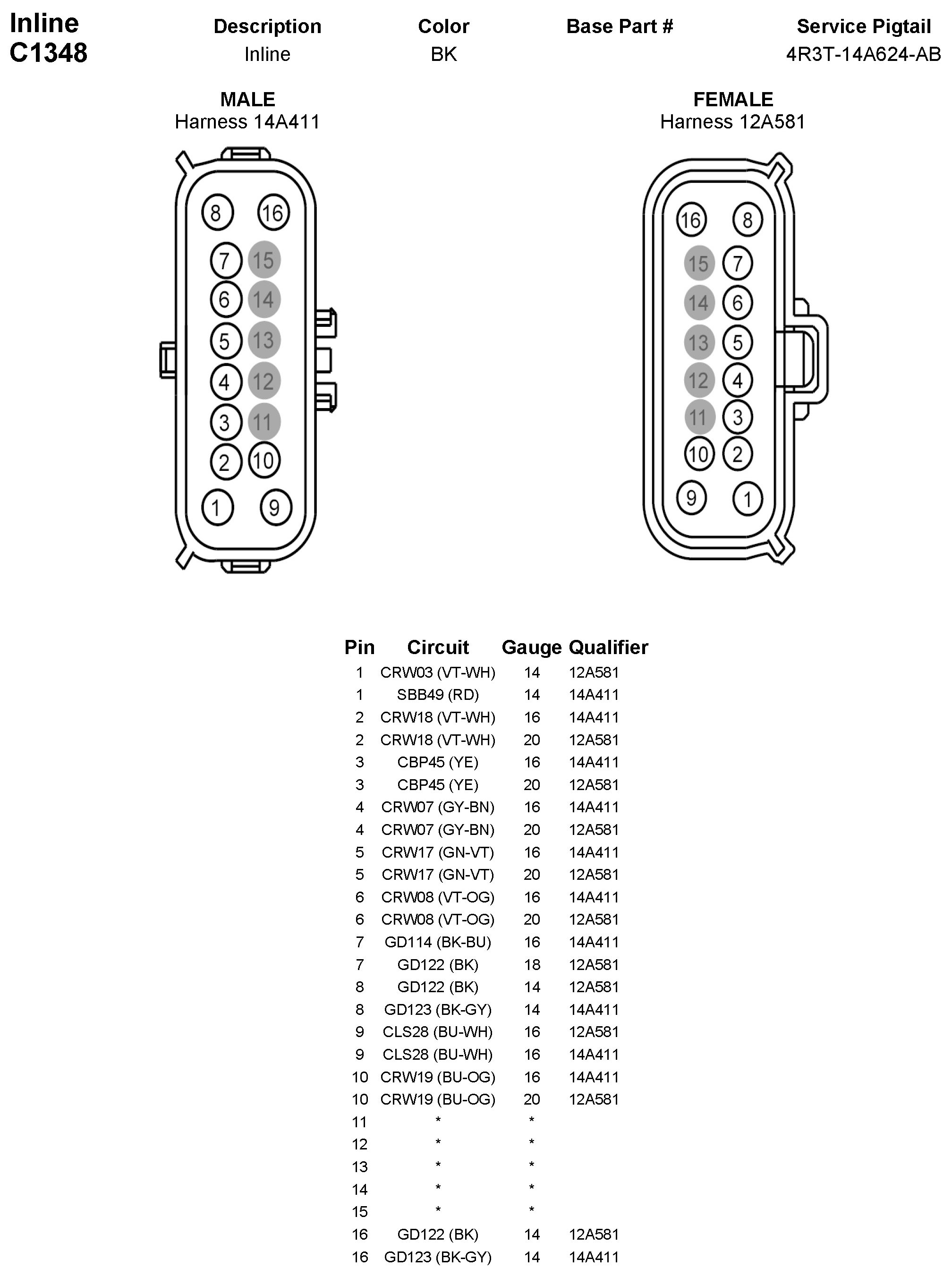 Inline
C1348

| Description | Color | Base Part # | Service Pigtail |
|---|---|---|---|
| Inline | BK | | 4R3T-14A624-AB |

MALE
Harness 14A411

8 16
7 15
6 14
5 13
4 12
3 11
2 10
1 9

FEMALE
Harness 12A581

16 8
15 7
14 6
13 5
12 4
11 3
10 2
9 1

| Pin | Circuit | Gauge | Qualifier |
|---|---|---|---|
| 1 | CRW03 (VT-WH) | 14 | 12A581 |
| 1 | SBB49 (RD) | 14 | 14A411 |
| 2 | CRW18 (VT-WH) | 16 | 14A411 |
| 2 | CRW18 (VT-WH) | 20 | 12A581 |
| 3 | CBP45 (YE) | 16 | 14A411 |
| 3 | CBP45 (YE) | 20 | 12A581 |
| 4 | CRW07 (GY-BN) | 16 | 14A411 |
| 4 | CRW07 (GY-BN) | 20 | 12A581 |
| 5 | CRW17 (GN-VT) | 16 | 14A411 |
| 5 | CRW17 (GN-VT) | 20 | 12A581 |
| 6 | CRW08 (VT-OG) | 16 | 14A411 |
| 6 | CRW08 (VT-OG) | 20 | 12A581 |
| 7 | GD114 (BK-BU) | 16 | 14A411 |
| 7 | GD122 (BK) | 18 | 12A581 |
| 8 | GD122 (BK) | 14 | 12A581 |
| 8 | GD123 (BK-GY) | 14 | 14A411 |
| 9 | CLS28 (BU-WH) | 16 | 12A581 |
| 9 | CLS28 (BU-WH) | 16 | 14A411 |
| 10 | CRW19 (BU-OG) | 16 | 14A411 |
| 10 | CRW19 (BU-OG) | 20 | 12A581 |
| 11 | * | * | |
| 12 | * | * | |
| 13 | * | * | |
| 14 | * | * | |
| 15 | * | * | |
| 16 | GD122 (BK) | 14 | 12A581 |
| 16 | GD123 (BK-GY) | 14 | 14A411 |