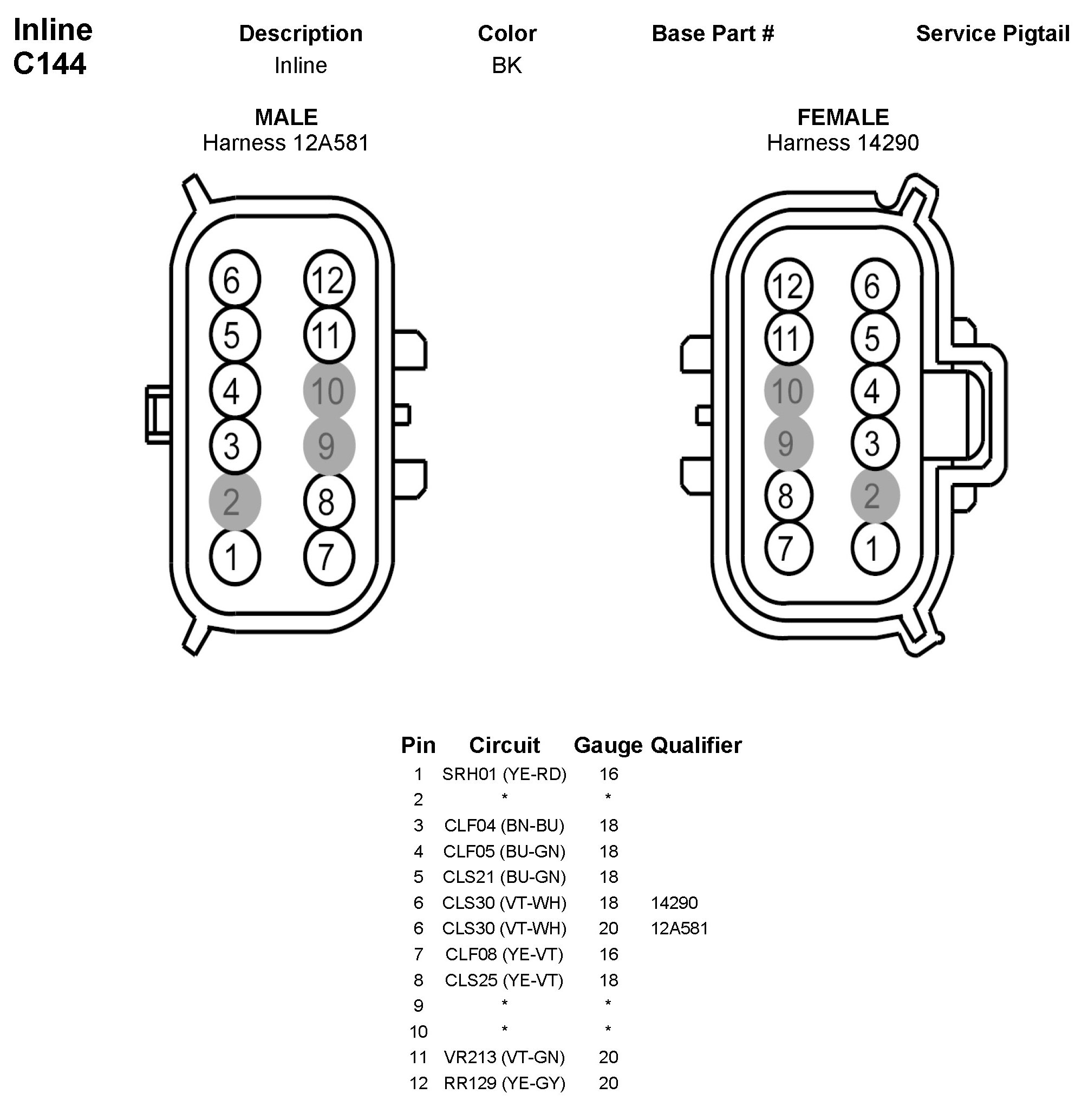 Inline
C144

| Description | Color | Base Part # | Service Pigtail |
|---|---|---|---|
| Inline | BK | | |

MALE
Harness 12A581

6 12
5 11
4 10
3 9
2 8
1 7

FEMALE
Harness 14290

12 6
11 5
10 4
9 3
8 2
7 1

| Pin | Circuit | Gauge | Qualifier |
|---|---|---|---|
| 1 | SRH01 (YE-RD) | 16 | |
| 2 | * | * | |
| 3 | CLF04 (BN-BU) | 18 | |
| 4 | CLF05 (BU-GN) | 18 | |
| 5 | CLS21 (BU-GN) | 18 | |
| 6 | CLS30 (VT-WH) | 18 | 14290 |
| 6 | CLS30 (VT-WH) | 20 | 12A581 |
| 7 | CLF08 (YE-VT) | 16 | |
| 8 | CLS25 (YE-VT) | 18 | |
| 9 | * | * | |
| 10 | * | * | |
| 11 | VR213 (VT-GN) | 20 | |
| 12 | RR129 (YE-GY) | 20 | |