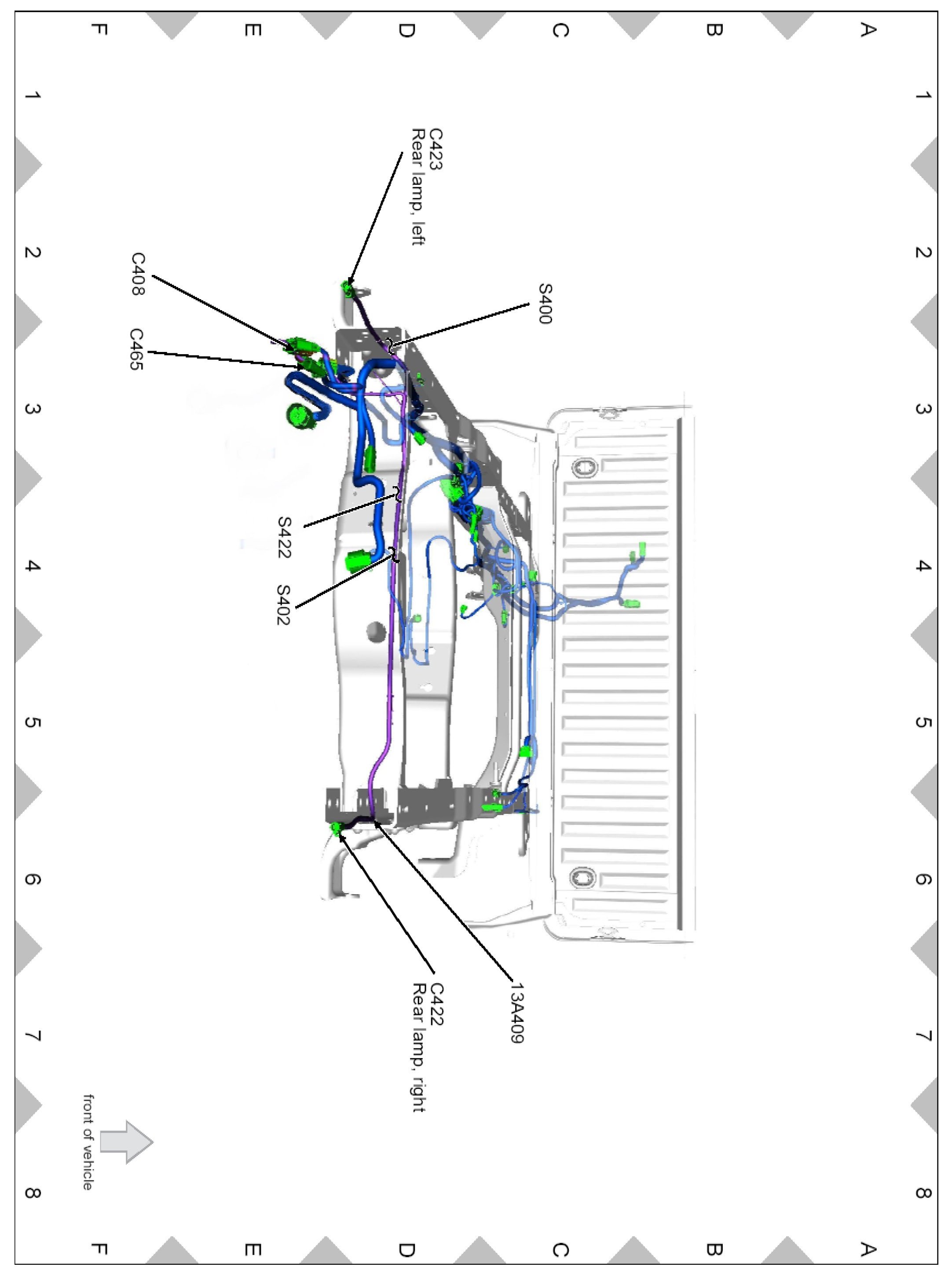 A B C D E F

1 2 3 4 5 6 7 8

C423
Rear lamp, left

S400

C408

C465

S422

S402

13A409

C422
Rear lamp, right

front of vehicle

1 2 3 4 5 6 7 8

A B C D E F